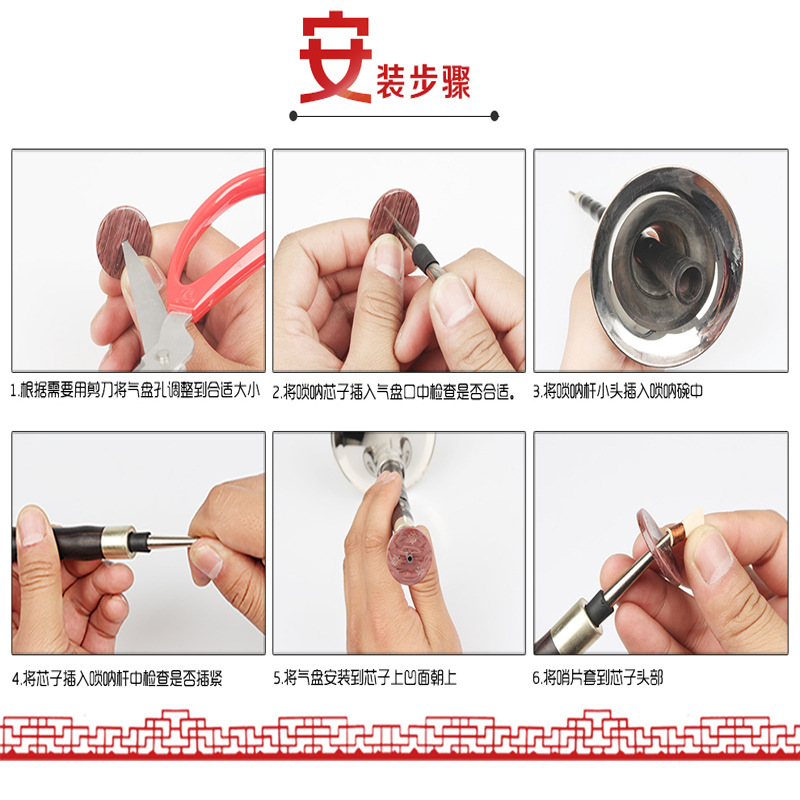 安装步骤

1.根据需要用剪刀将气盘孔调整到合适大小

2.将唢呐芯子插入气盘口中检查是否合适。

3.将唢呐杆小头插入唢呐碗中

4.将芯子插入唢呐杆中检查是否插紧

5.将气盘安装到芯子上凹面朝上

6.将哨片套到芯子头部