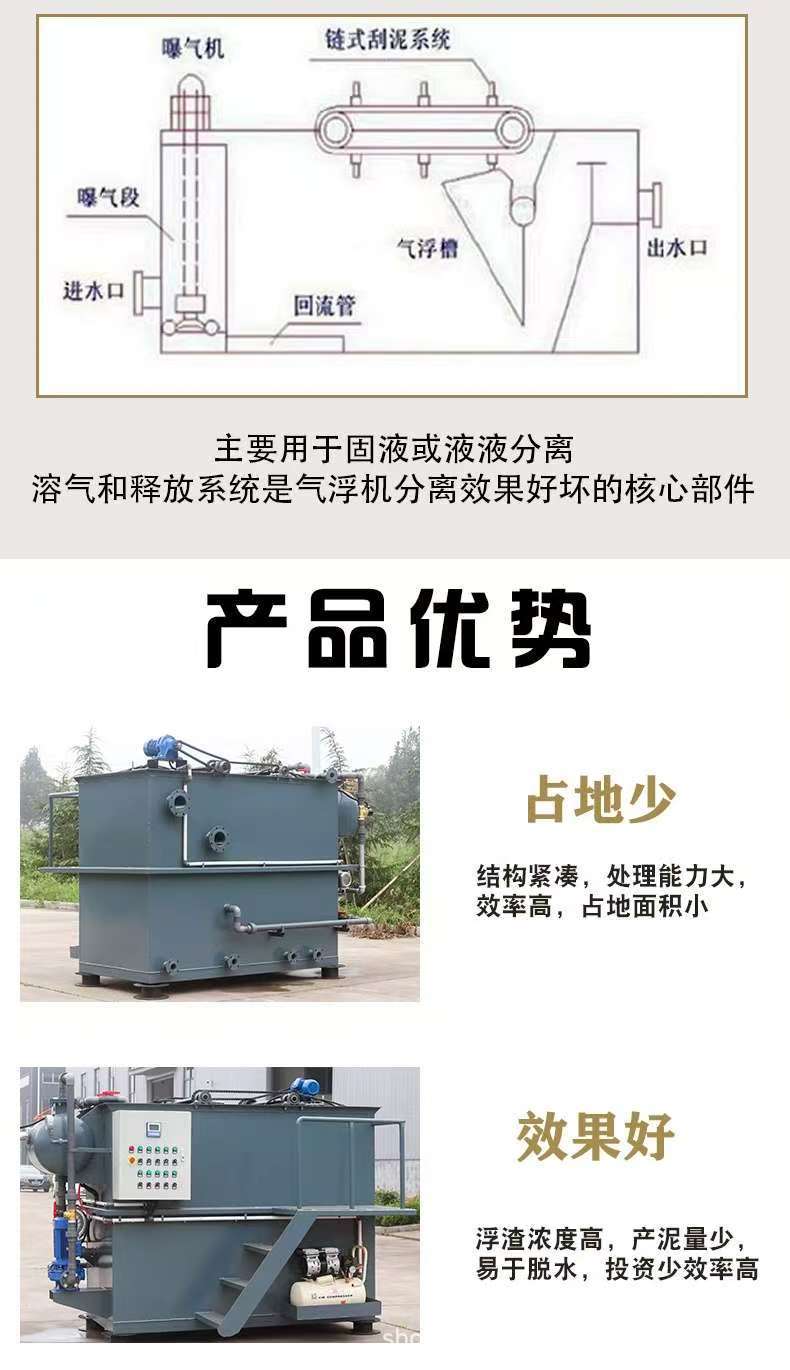 曝气机

链式刮泥系统

曝气段

气浮槽

出水口

进水口

回流管

主要用于固液或液液分离
溶气和释放系统是气浮机分离效果好坏的核心部件

产品优势

占地少

结构紧凑，处理能力大，效率高，占地面积小

效果好

浮渣浓度高，产泥量少，易于脱水，投资少效率高