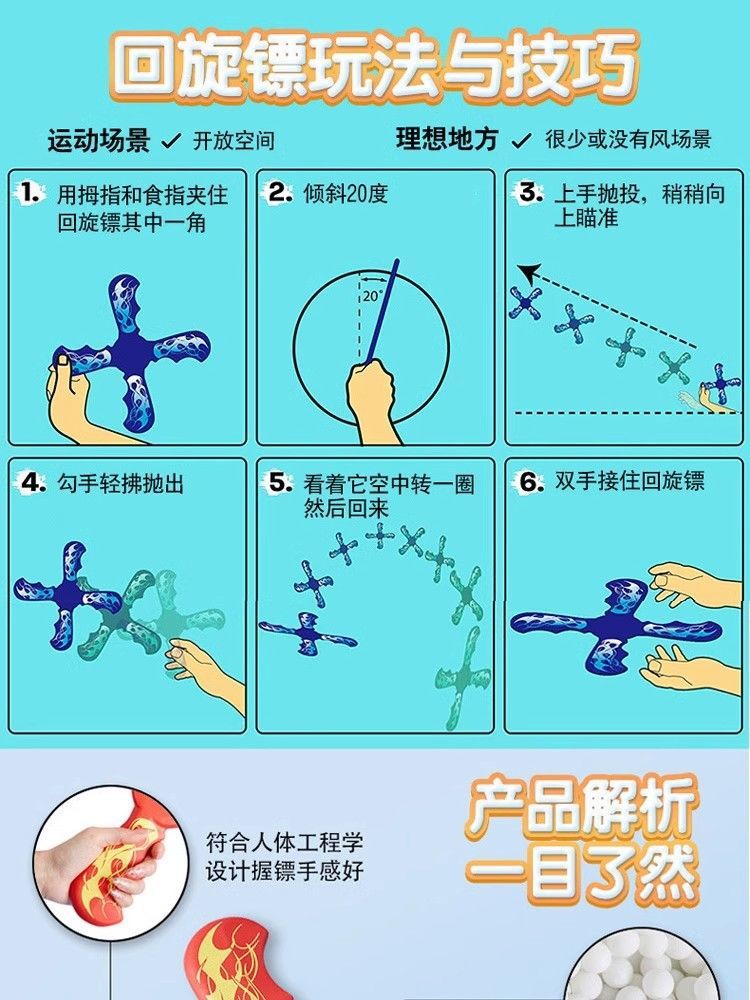 回旋镖玩法与技巧

运动场景 ✓ 开放空间

理想地方 ✓ 很少或没有风场景

1. 用拇指和食指夹住回旋镖其中一角

2. 倾斜20度

20°

3. 上手抛投，稍稍向上瞄准

4. 勾手轻拂抛出

5. 看着它空中转一圈然后回来

6. 双手接住回旋镖

产品解析
一目了然

符合人体工程学
设计握镖手感好