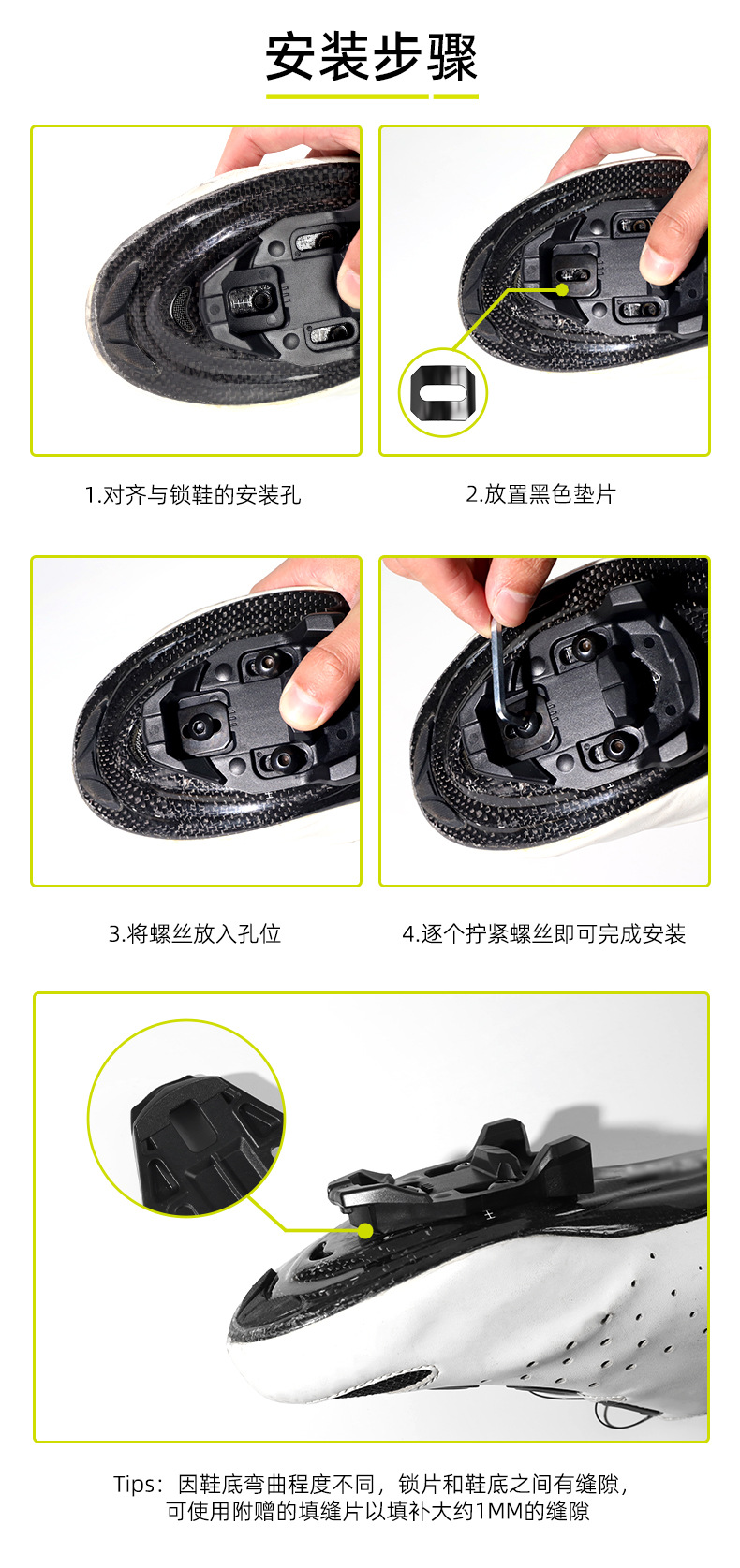 安装步骤

1.对齐与锁鞋的安装孔

2.放置黑色垫片

3.将螺丝放入孔位

4.逐个拧紧螺丝即可完成安装

Tips：因鞋底弯曲程度不同，锁片和鞋底之间有缝隙，可使用附赠的填缝片以填补大约1MM的缝隙