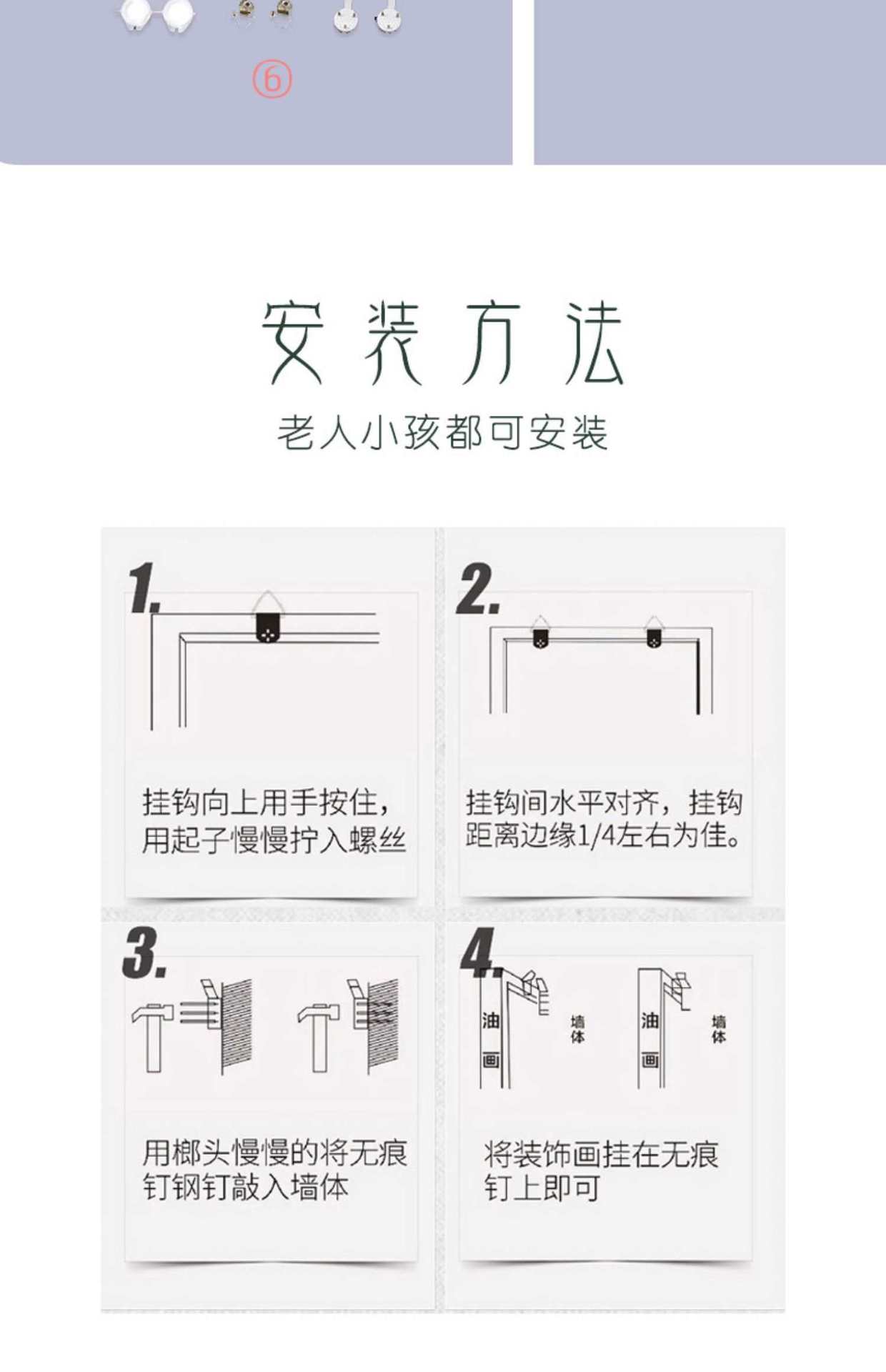 ⑥

安装方法

老人小孩都可安装

1.

挂钩向上用手按住，用起子慢慢拧入螺丝

2.

挂钩间水平对齐，挂钩距离边缘1/4左右为佳。

3.

用榔头慢慢的将无痕钉钢钉敲入墙体

4.

油画

墙体

油画

墙体

将装饰画挂在无痕钉上即可