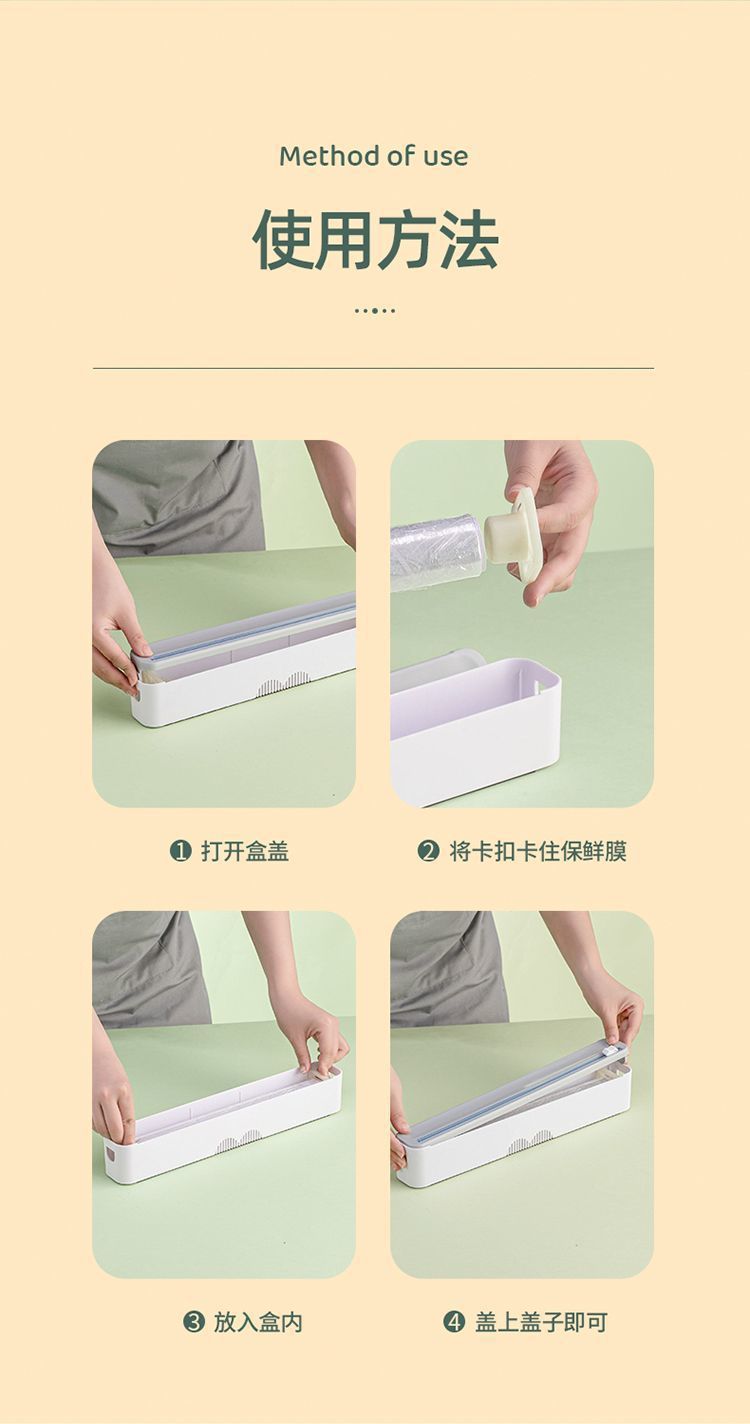 Method of use

使用方法

❶ 打开盒盖

❷ 将卡扣卡住保鲜膜

❸ 放入盒内

❹ 盖上盖子即可