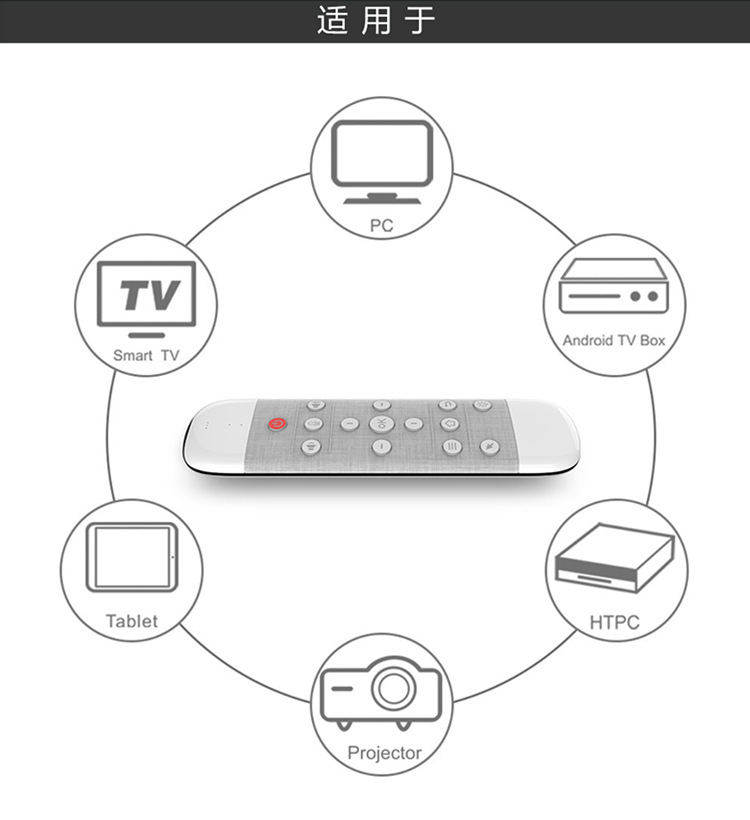 适用于

PC

TV

Smart TV

Android TV Box

Tablet

HTPC

Projector