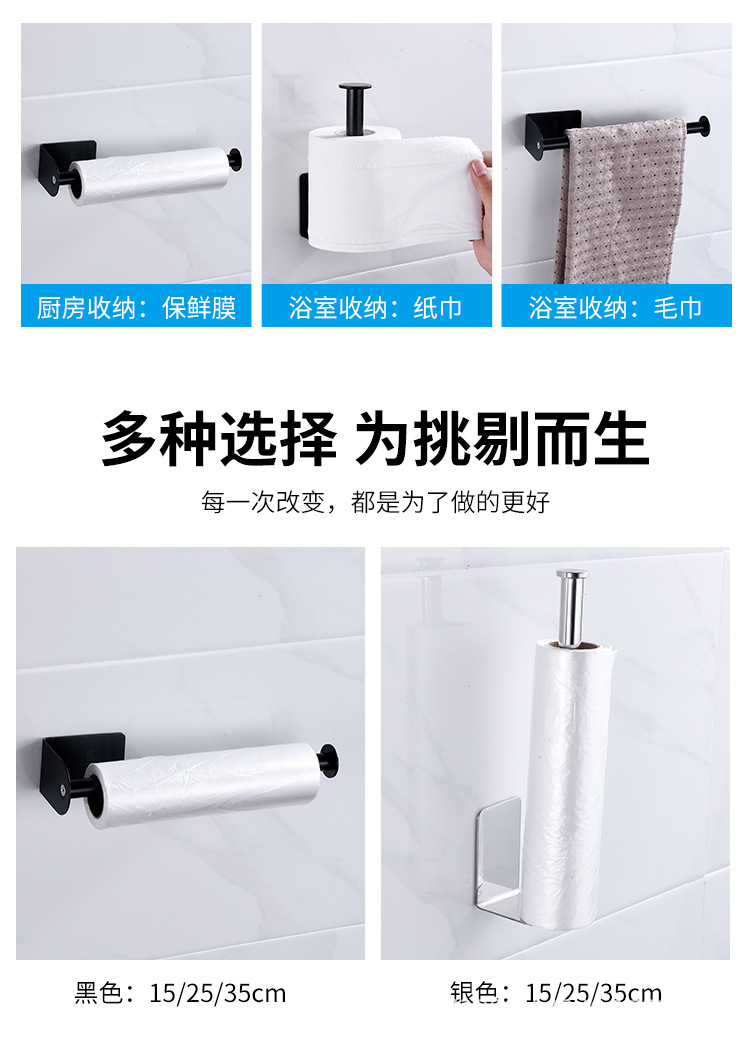 厨房收纳：保鲜膜

浴室收纳：纸巾

浴室收纳：毛巾

多种选择 为挑剔而生

每一次改变，都是为了做的更好

黑色：15/25/35cm

银色：15/25/35cm