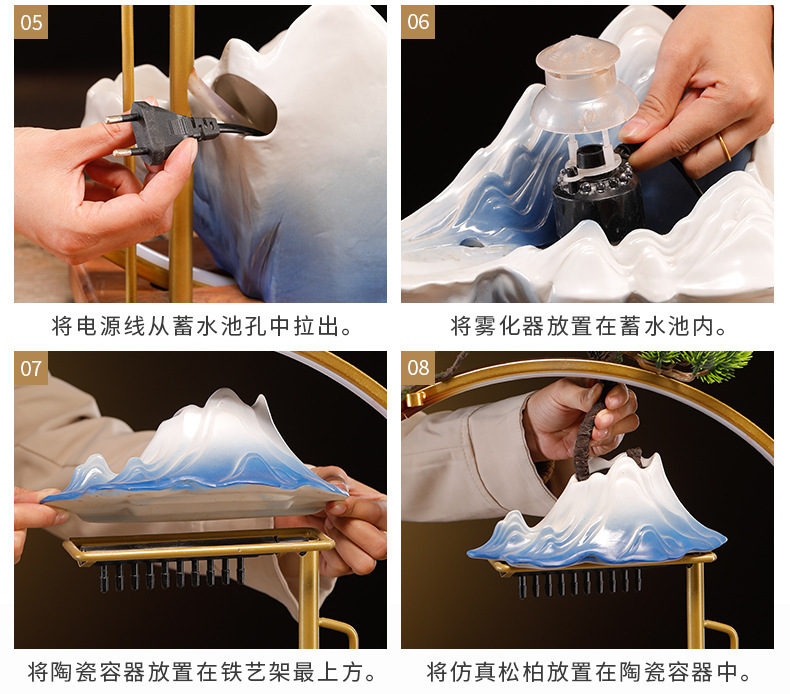 05

将电源线从蓄水池孔中拉出。

06

将雾化器放置在蓄水池内。

07

将陶瓷容器放置在铁艺架最上方。

08

将仿真松柏放置在陶瓷容器中。