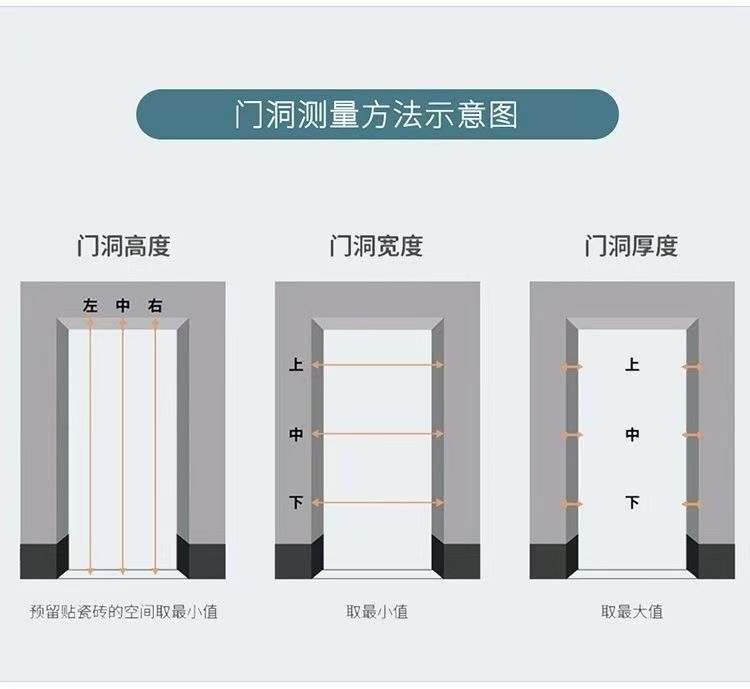 门洞测量方法示意图

门洞高度

左 中 右

预留贴瓷砖的空间取最小值

门洞宽度

上

中

下

取最小值

门洞厚度

上

中

下

取最大值