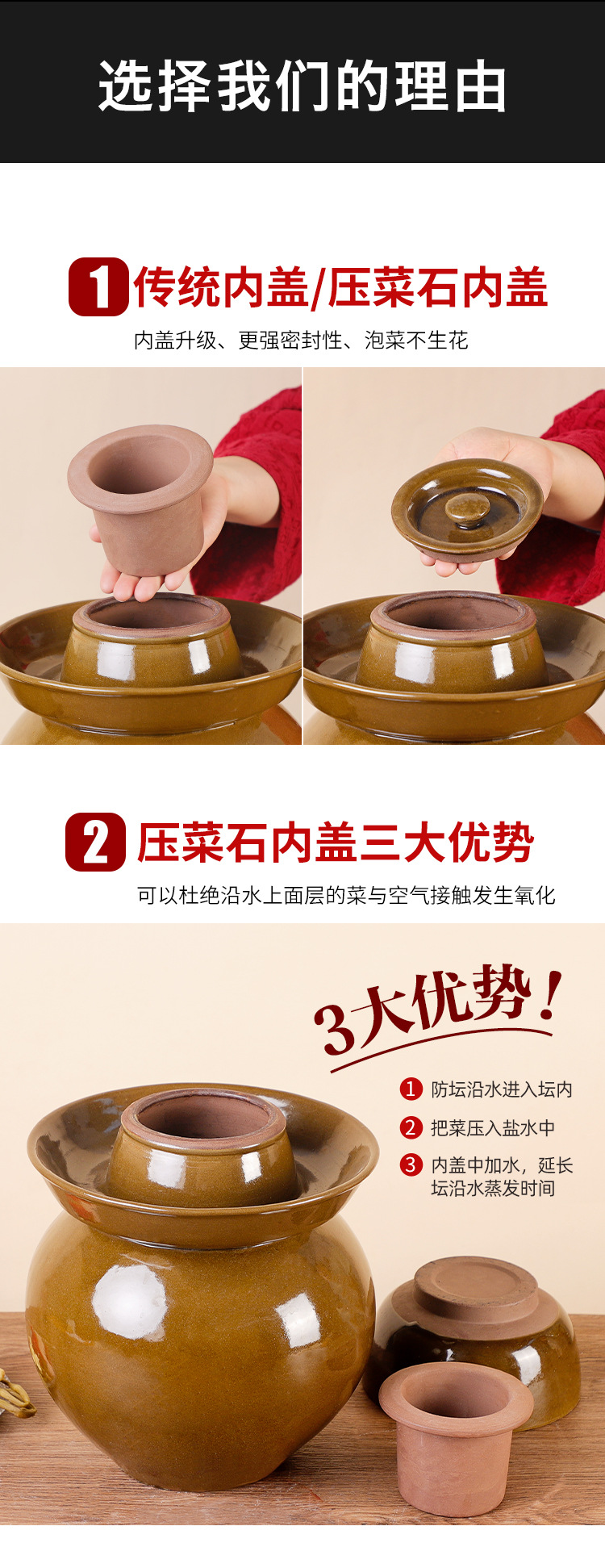 选择我们的理由

1 传统内盖/压菜石内盖

内盖升级、更强密封性、泡菜不生花

2 压菜石内盖三大优势

可以杜绝沿水上面层的菜与空气接触发生氧化

3大优势！

1 防坛沿水进入坛内

2 把菜压入盐水中

3 内盖中加水，延长坛沿水蒸发时间