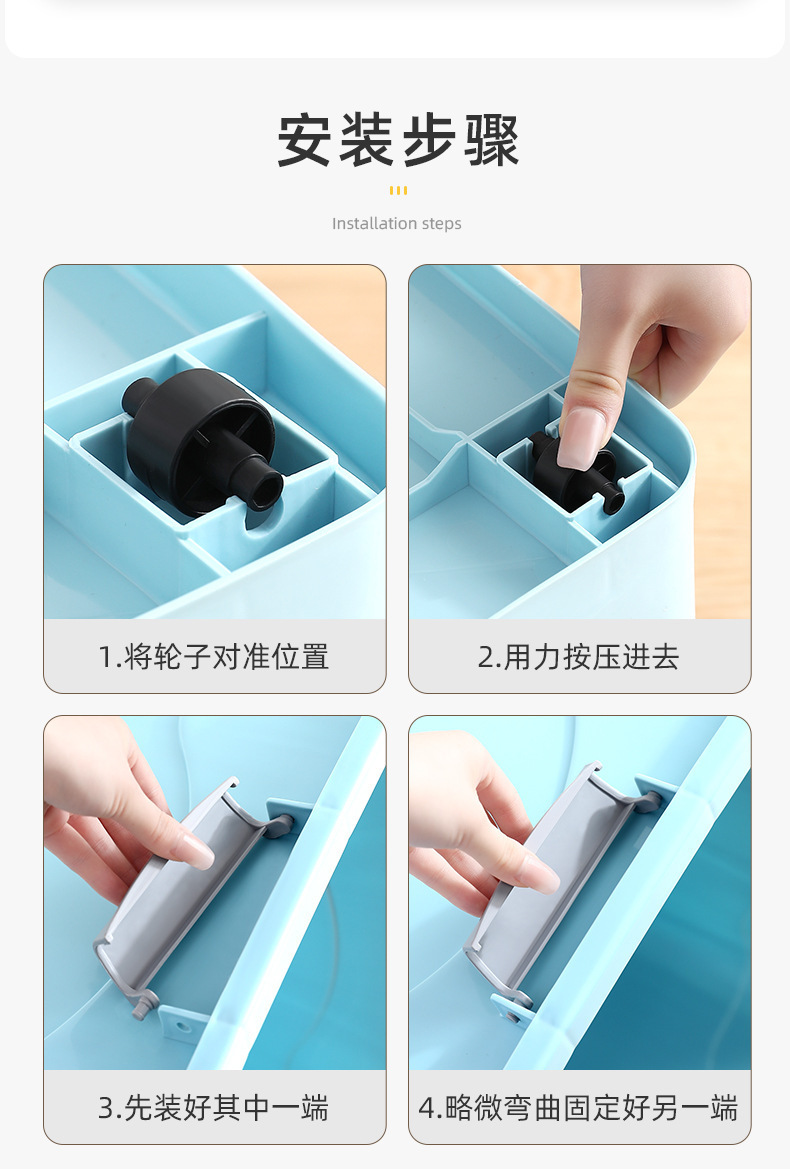 安装步骤

Installation steps

1.将轮子对准位置

2.用力按压进去

3.先装好其中一端

4.略微弯曲固定好另一端