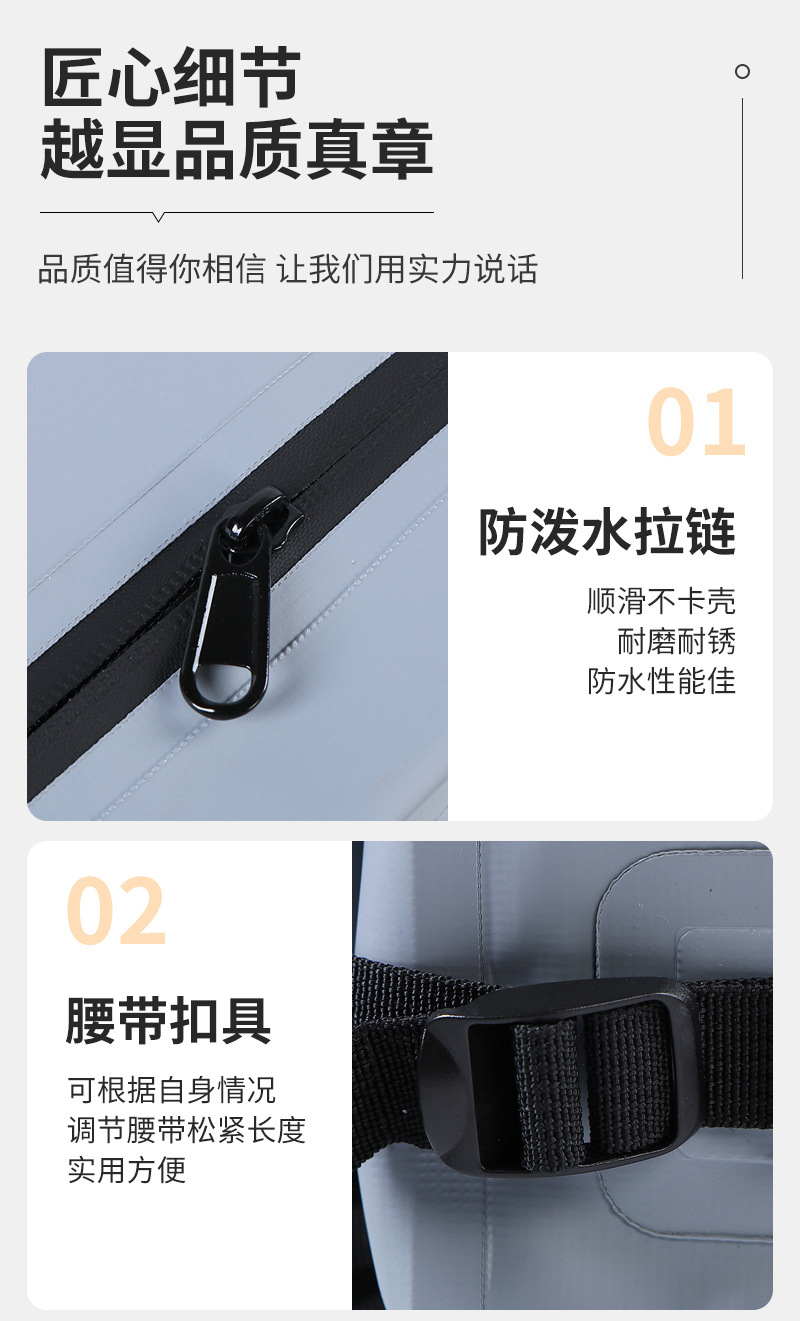 匠心细节
越显品质真章

品质值得你相信 让我们用实力说话

01

防泼水拉链

顺滑不卡壳
耐磨耐锈
防水性能佳

02

腰带扣具

可根据自身情况
调节腰带松紧长度
实用方便