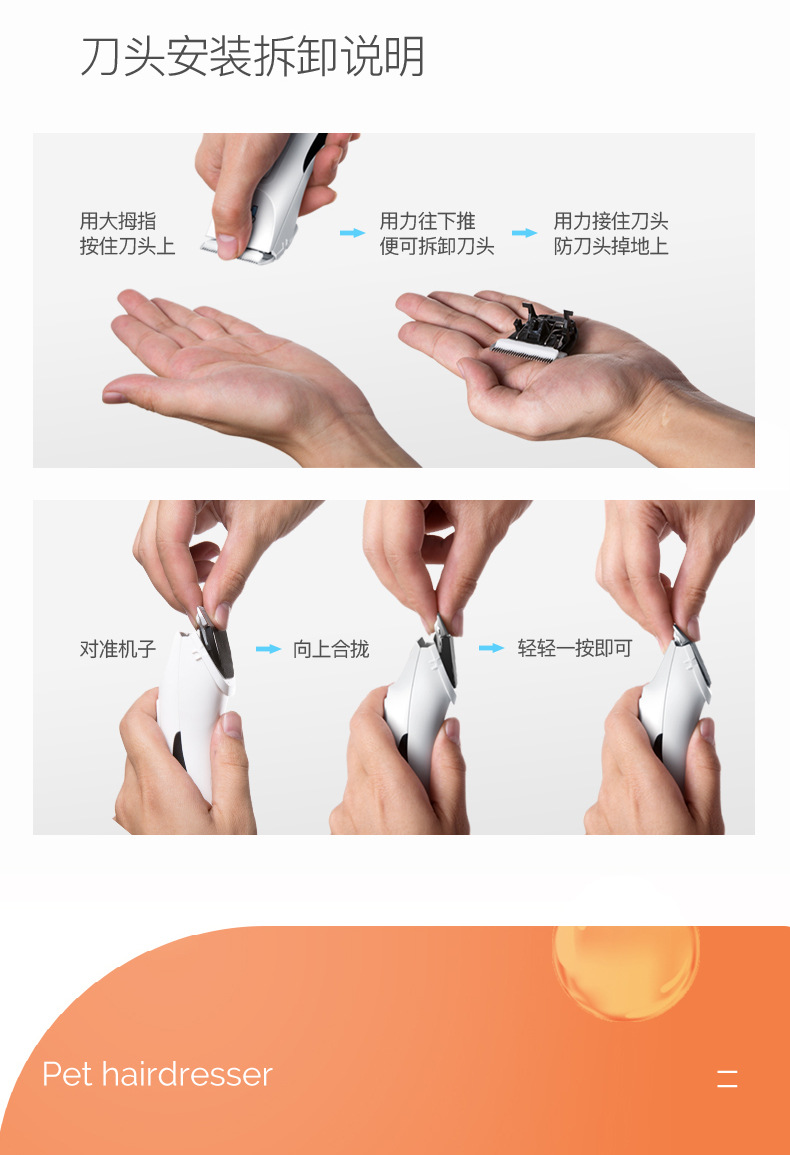 刀头安装拆卸说明

用大拇指
按住刀头上

用力往下推
便可拆卸刀头

用力接住刀头
防刀头掉地上

对准机子

向上合拢

轻轻一按即可

Pet hairdresser

二