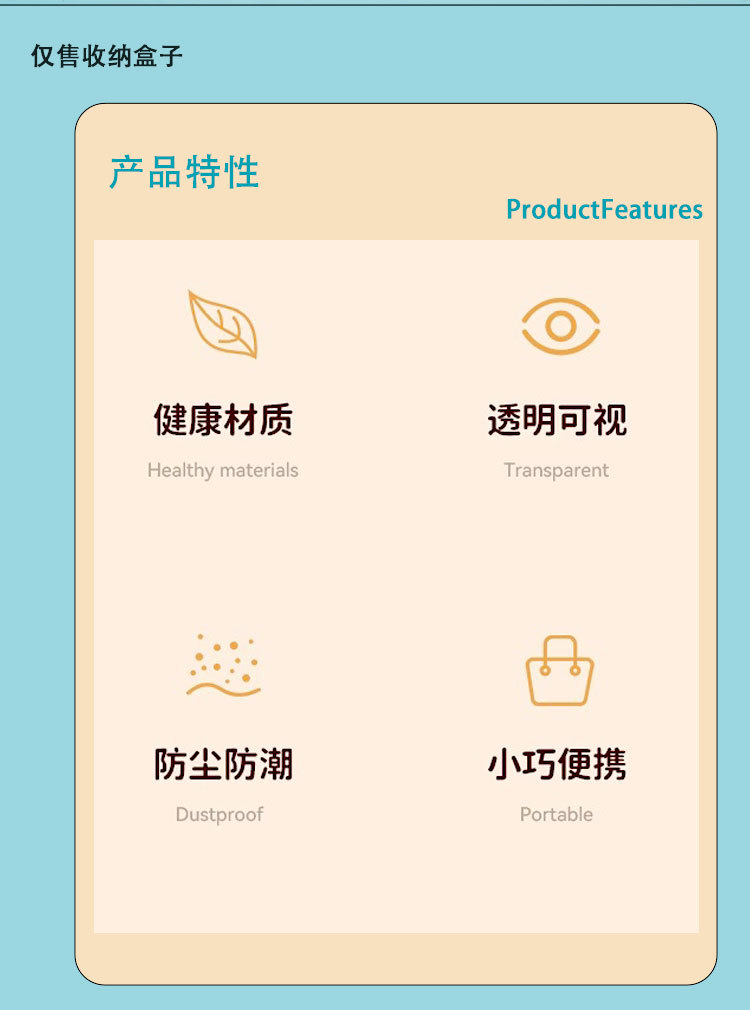 仅售收纳盒子

产品特性

ProductFeatures

健康材质

Healthy materials

透明可视

Transparent

防尘防潮

Dustproof

小巧便携

Portable