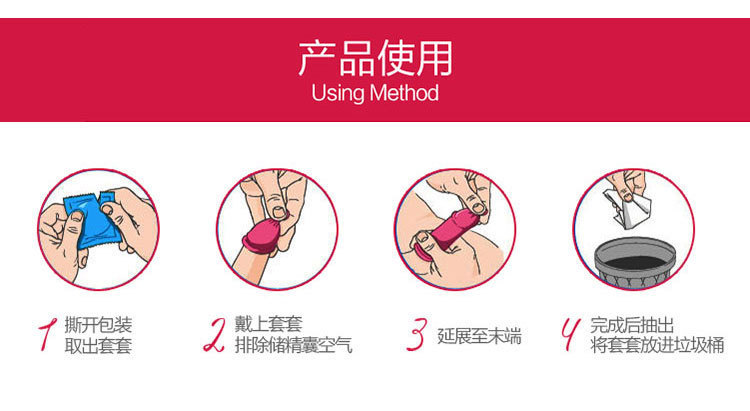 产品使用
Using Method

1 撕开包装
取出套套

2 戴上套套
排除储精囊空气

3 延展至末端

4 完成后抽出
将套套放进垃圾桶