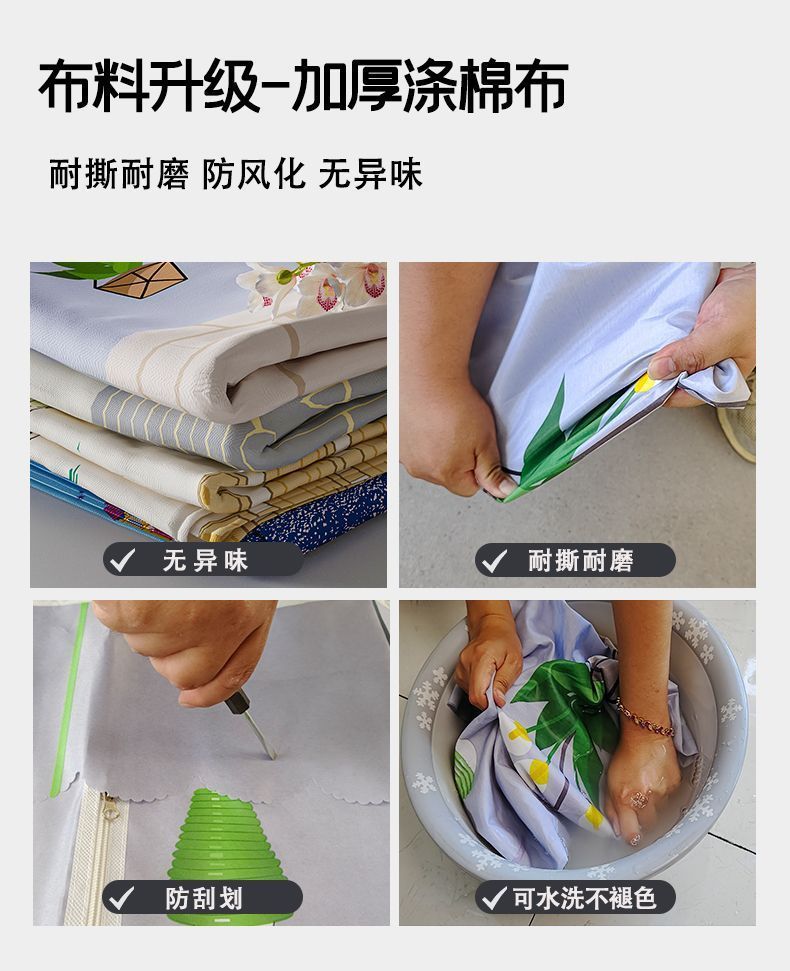 布料升级-加厚涤棉布

耐撕耐磨 防风化 无异味

✓ 无异味

✓ 耐撕耐磨

✓ 防刮划

✓ 可水洗不褪色