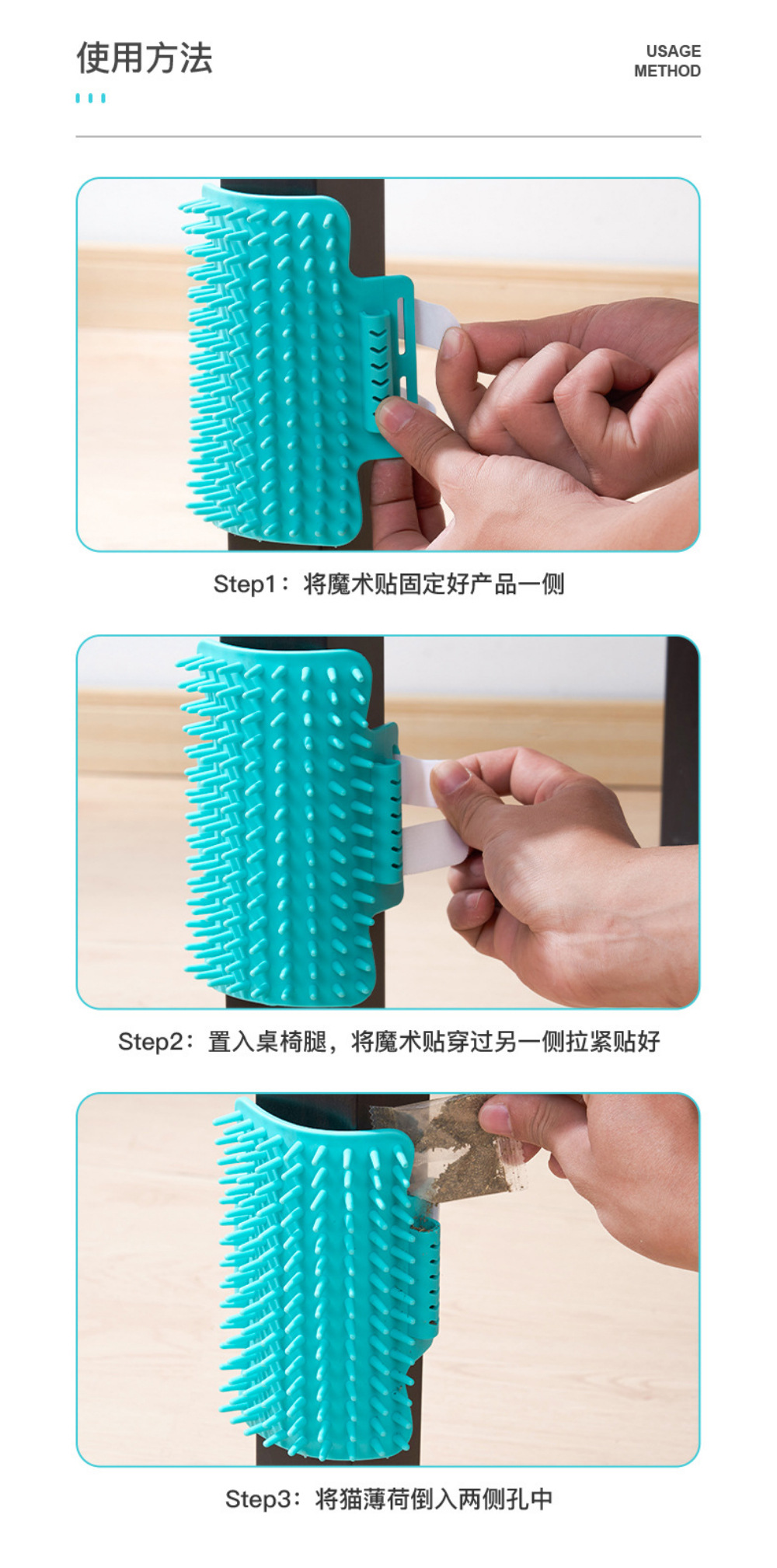 使用方法

USAGE METHOD

Step1：将魔术贴固定好产品一侧

Step2：置入桌椅腿，将魔术贴穿过另一侧拉紧贴好

Step3：将猫薄荷倒入两侧孔中