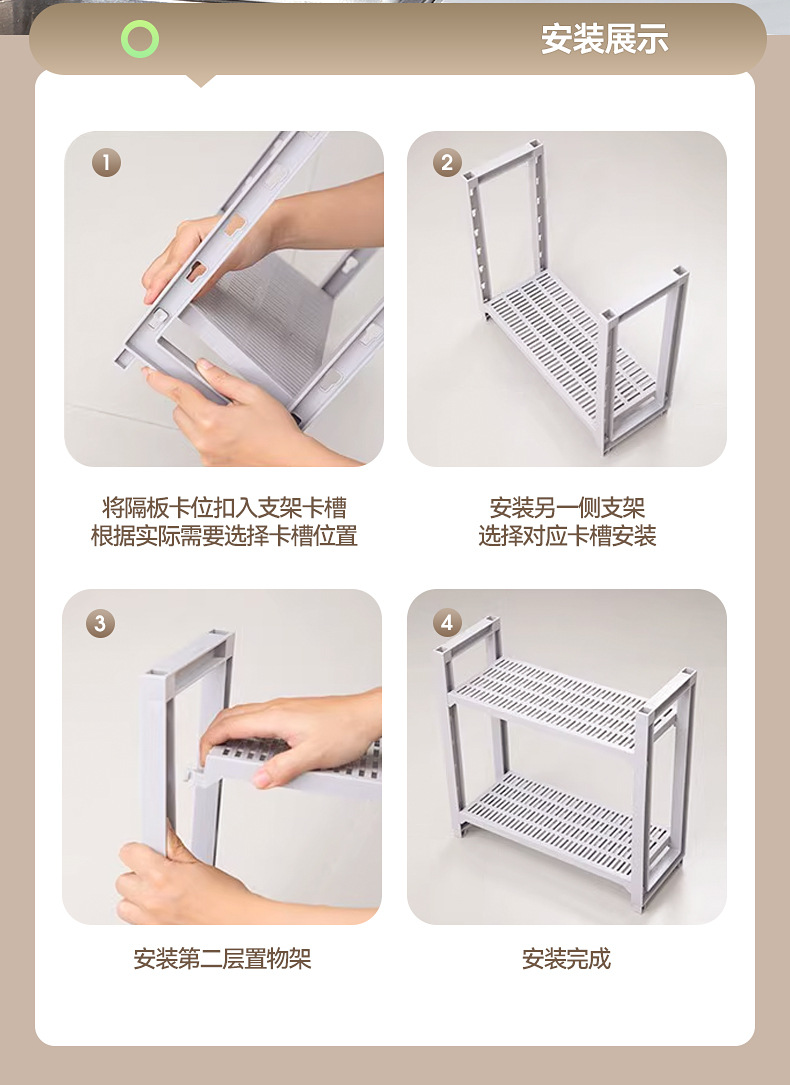 安装展示

1

将隔板卡位扣入支架卡槽
根据实际需要选择卡槽位置

2

安装另一侧支架
选择对应卡槽安装

3

安装第二层置物架

4

安装完成