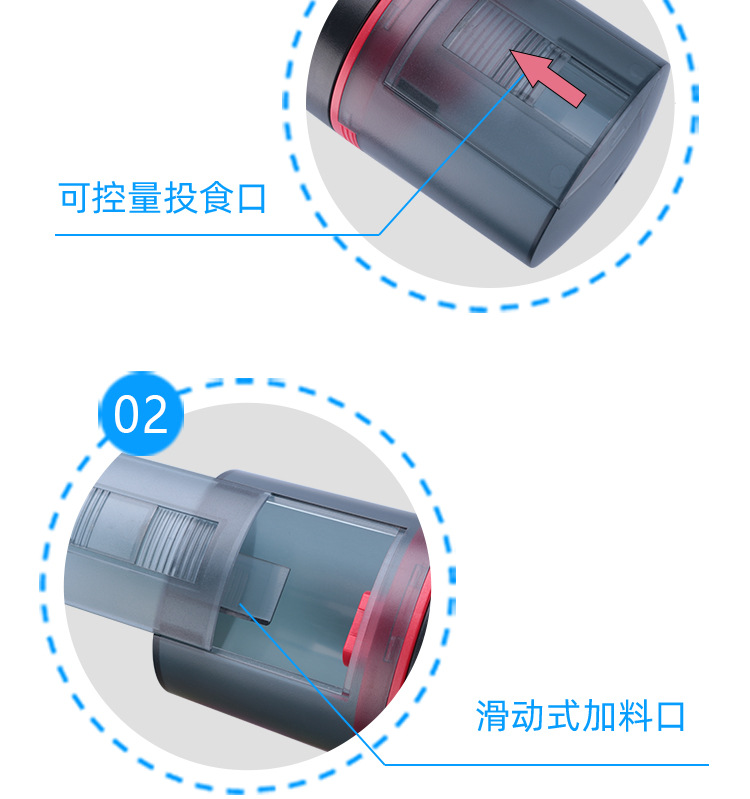 可控量投食口

02

滑动式加料口