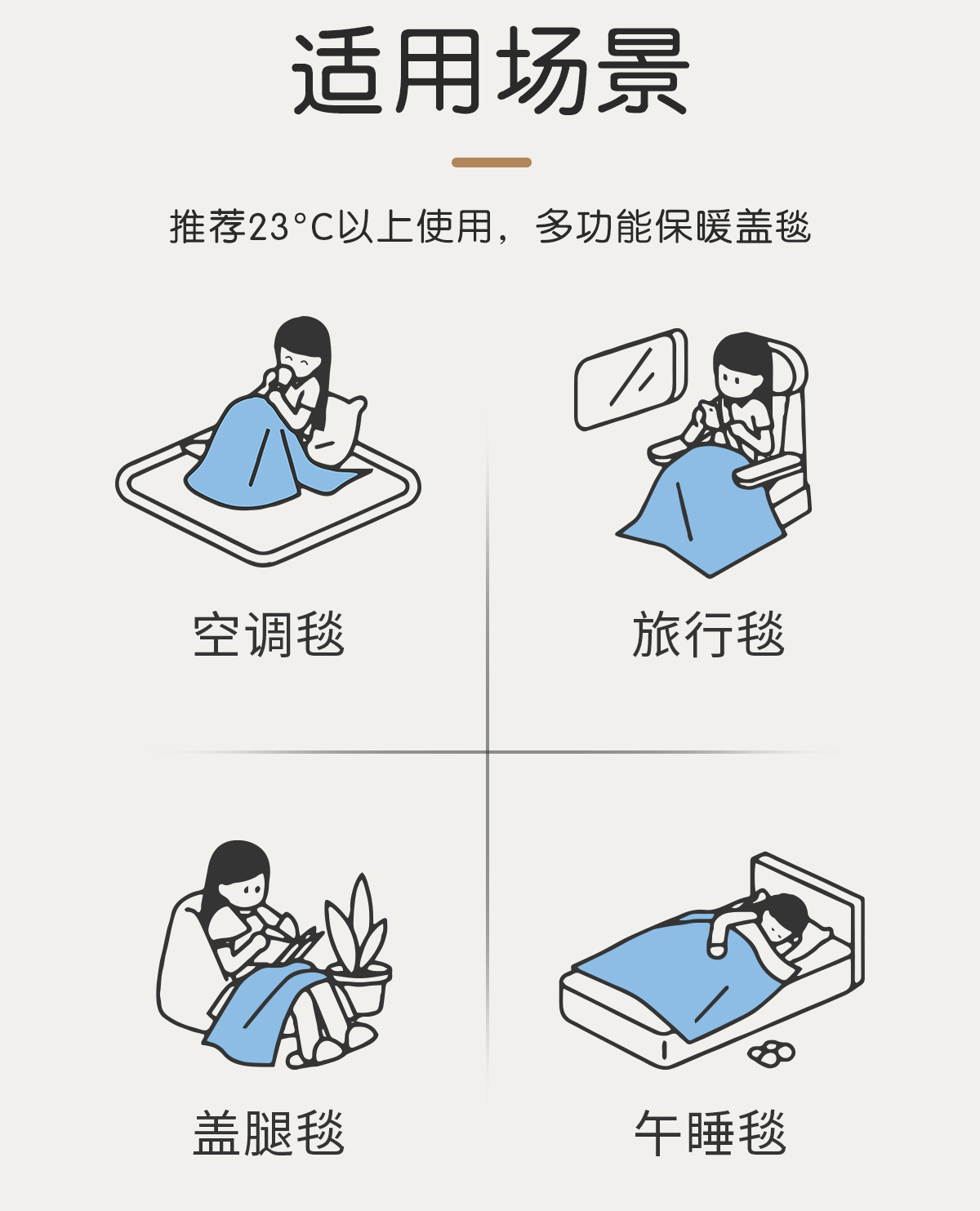 适用场景

推荐23°C以上使用，多功能保暖盖毯

空调毯

旅行毯

盖腿毯

午睡毯