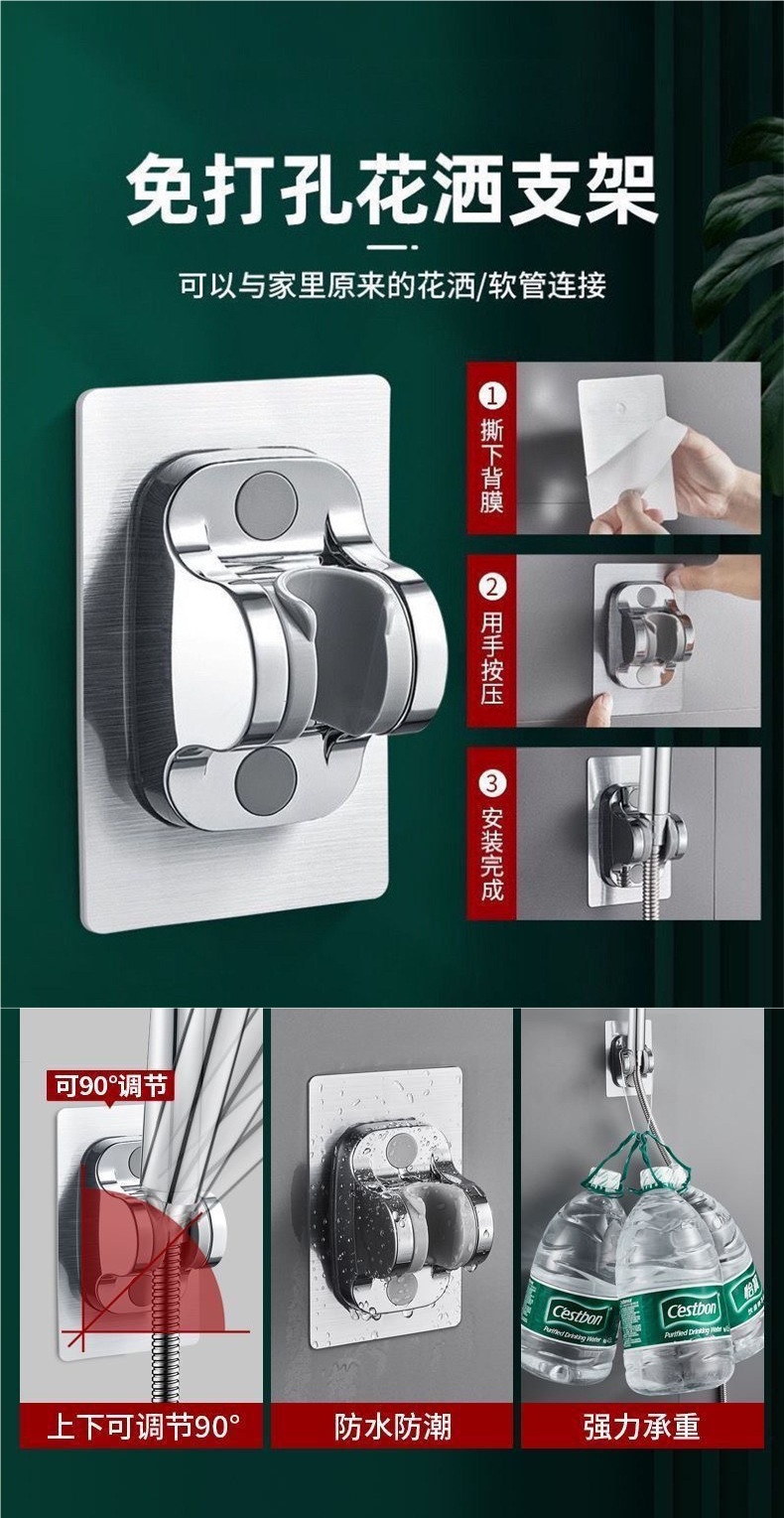 免打孔花洒支架

可以与家里原来的花洒/软管连接

1 撕下背膜

2 用手按压

3 安装完成

可90°调节

Cestbon Purified Drinking Water

Cestbon Purified Drinking Water

上下可调节90°

防水防潮

强力承重