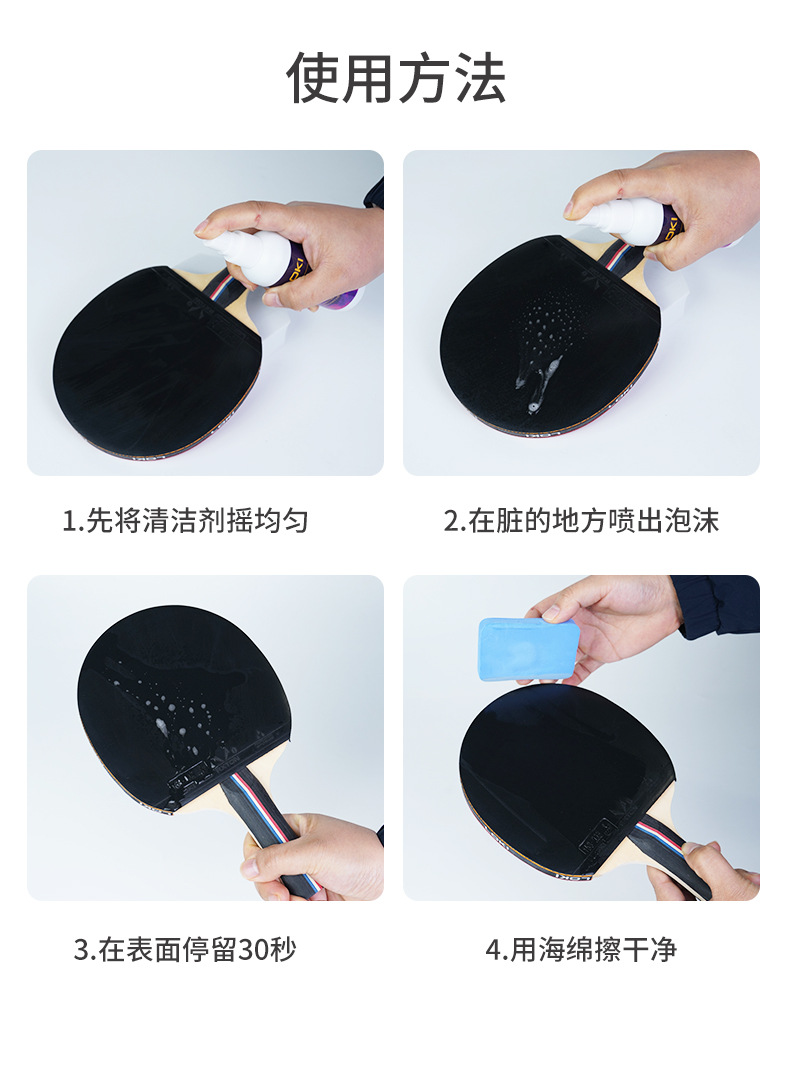 使用方法

1.先将清洁剂摇均匀

2.在脏的地方喷出泡沫

3.在表面停留30秒

4.用海绵擦干净