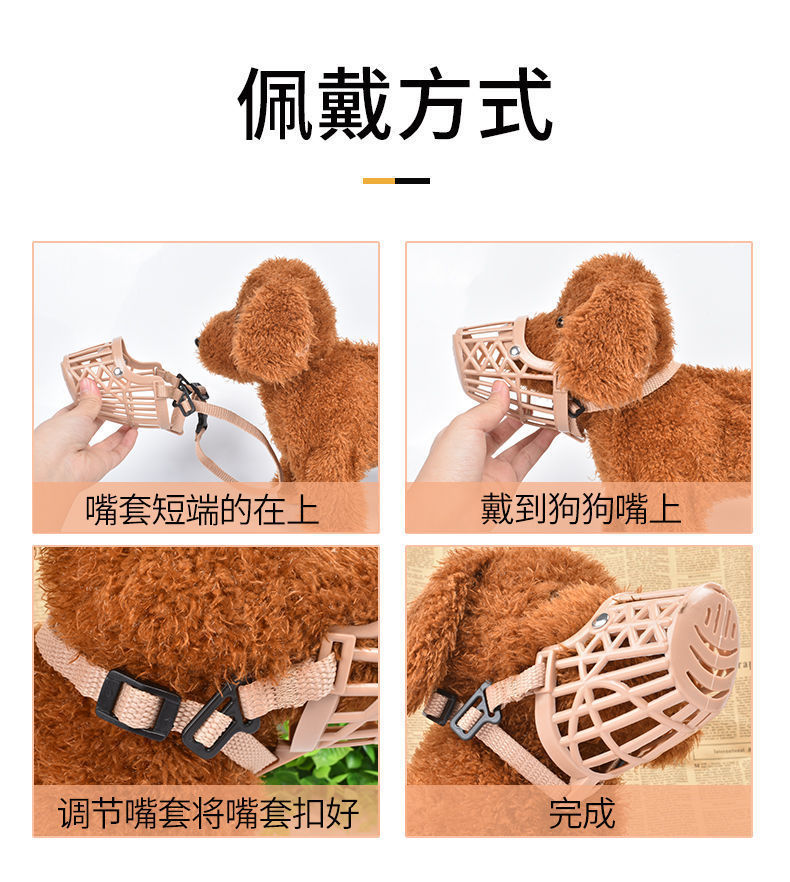 佩戴方式

嘴套短端的在上

戴到狗狗嘴上

调节嘴套将嘴套扣好

完成