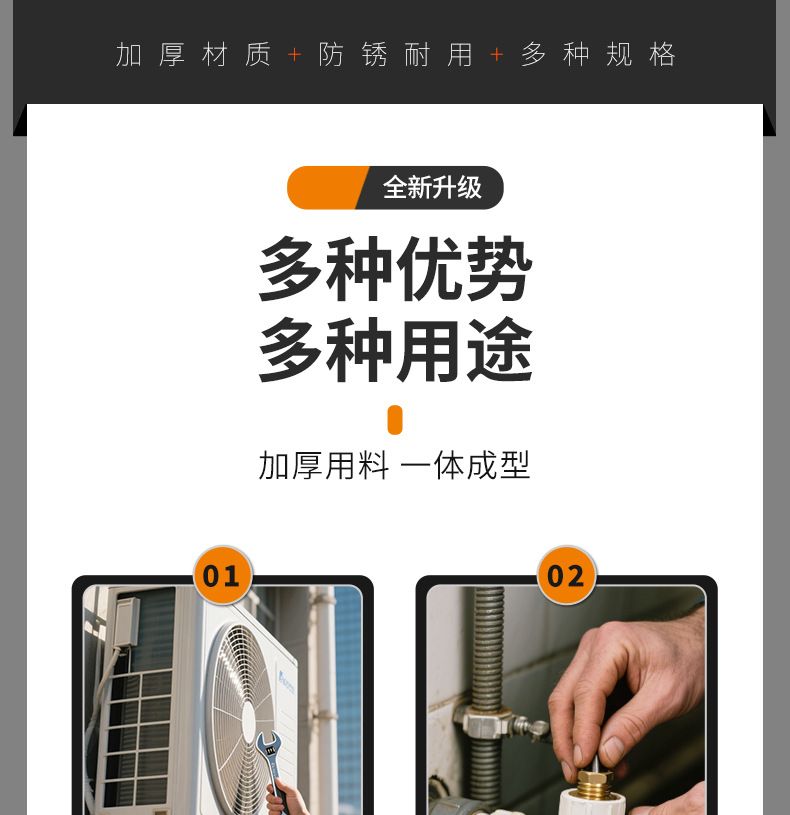 加厚材质 + 防锈耐用 + 多种规格

全新升级

多种优势
多种用途

加厚用料 一体成型

01

02