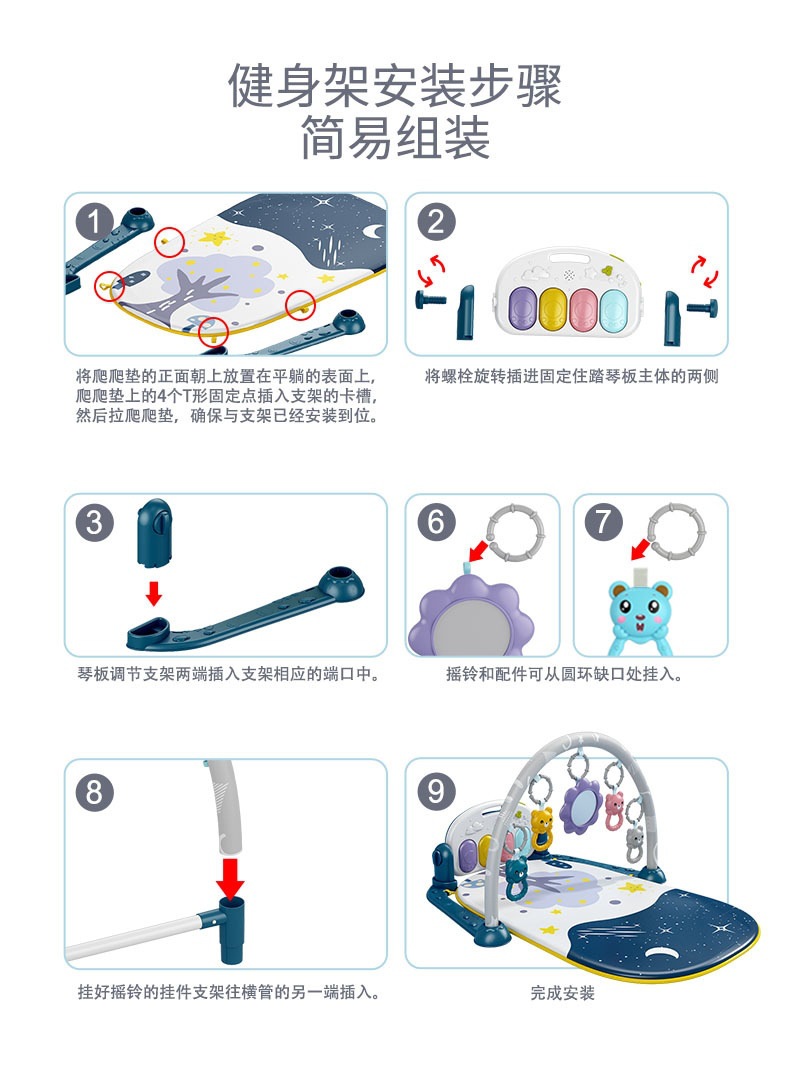 健身架安装步骤
简易组装

1

将爬爬垫的正面朝上放置在平躺的表面上，爬爬垫上的4个T形固定点插入支架的卡槽，然后拉爬爬垫，确保与支架已经安装到位。

2

将螺栓旋转插进固定住踏琴板主体的两侧

3

琴板调节支架两端插入支架相应的端口中。

6

7

摇铃和配件可从圆环缺口处挂入。

8

挂好摇铃的挂件支架往横管的另一端插入。

9

完成安装