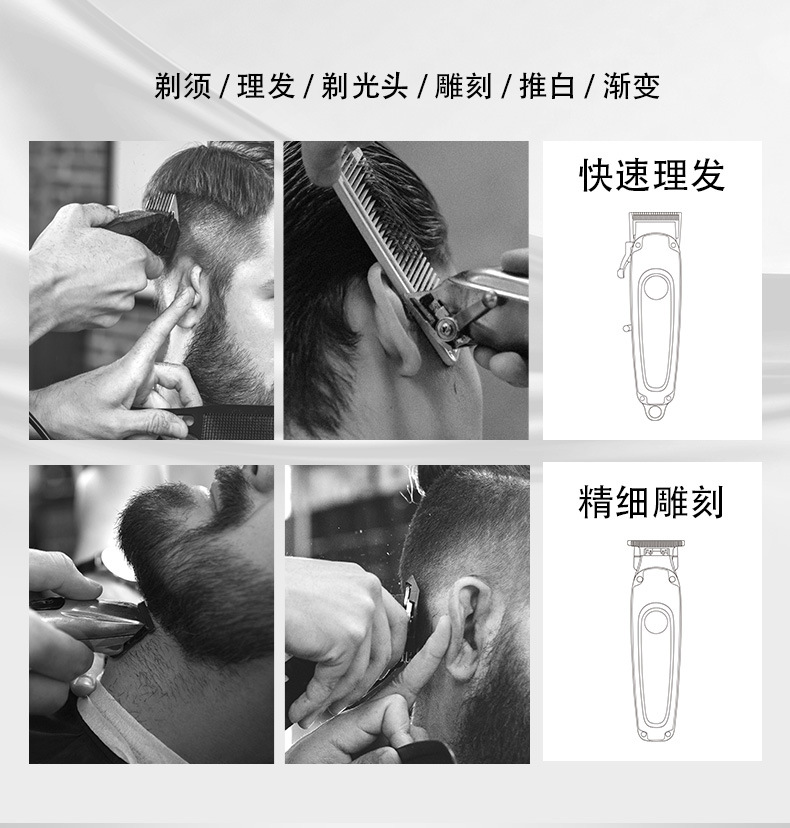 剃须 / 理发 / 剃光头 / 雕刻 / 推白 / 渐变

快速理发

精细雕刻