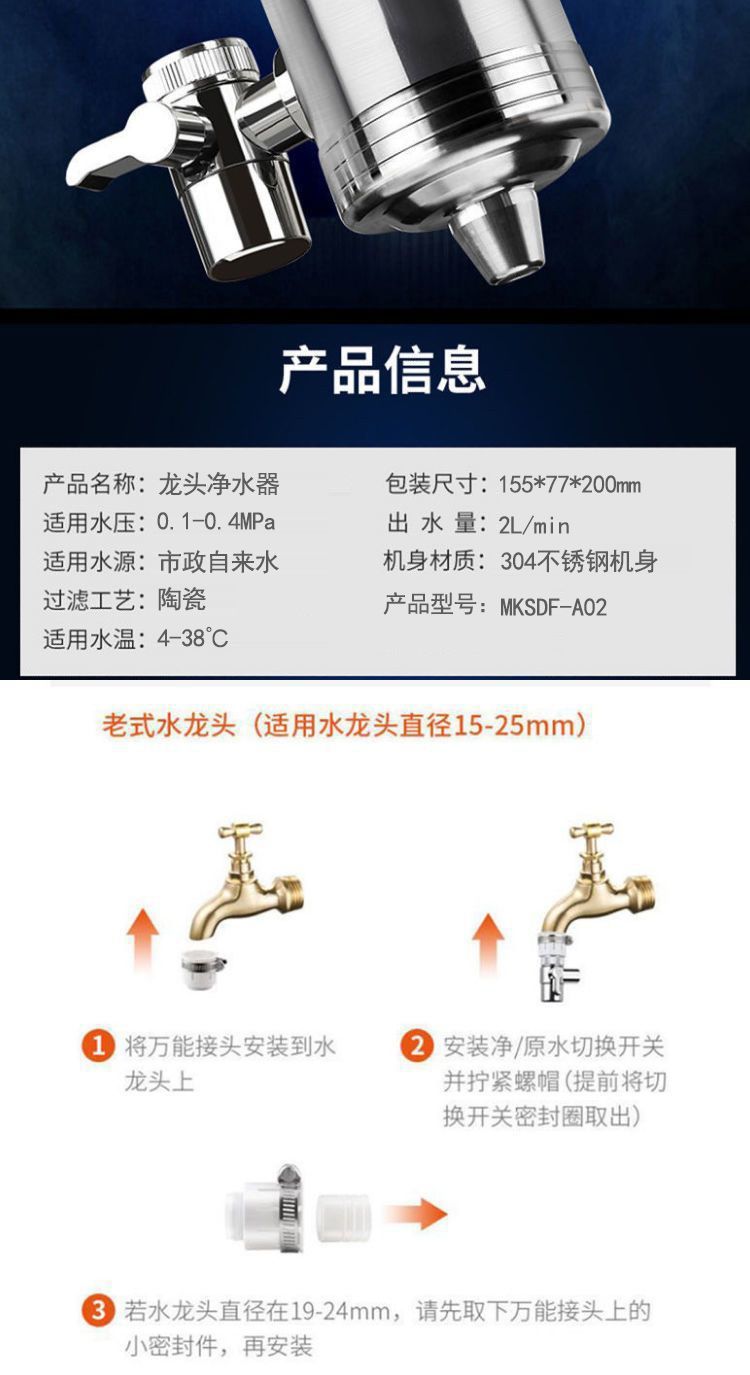 产品信息

产品名称：龙头净水器
适用水压：0.1-0.4MPa
适用水源：市政自来水
过滤工艺：陶瓷
适用水温：4-38℃

包装尺寸：155*77*200mm
出 水 量：2L/min
机身材质：304不锈钢机身
产品型号：MKSDF-A02

老式水龙头（适用水龙头直径15-25mm）

1 将万能接头安装到水龙头上

2 安装净/原水切换开关并拧紧螺帽(提前将切换开关密封圈取出)

3 若水龙头直径在19-24mm，请先取下万能接头上的小密封件，再安装