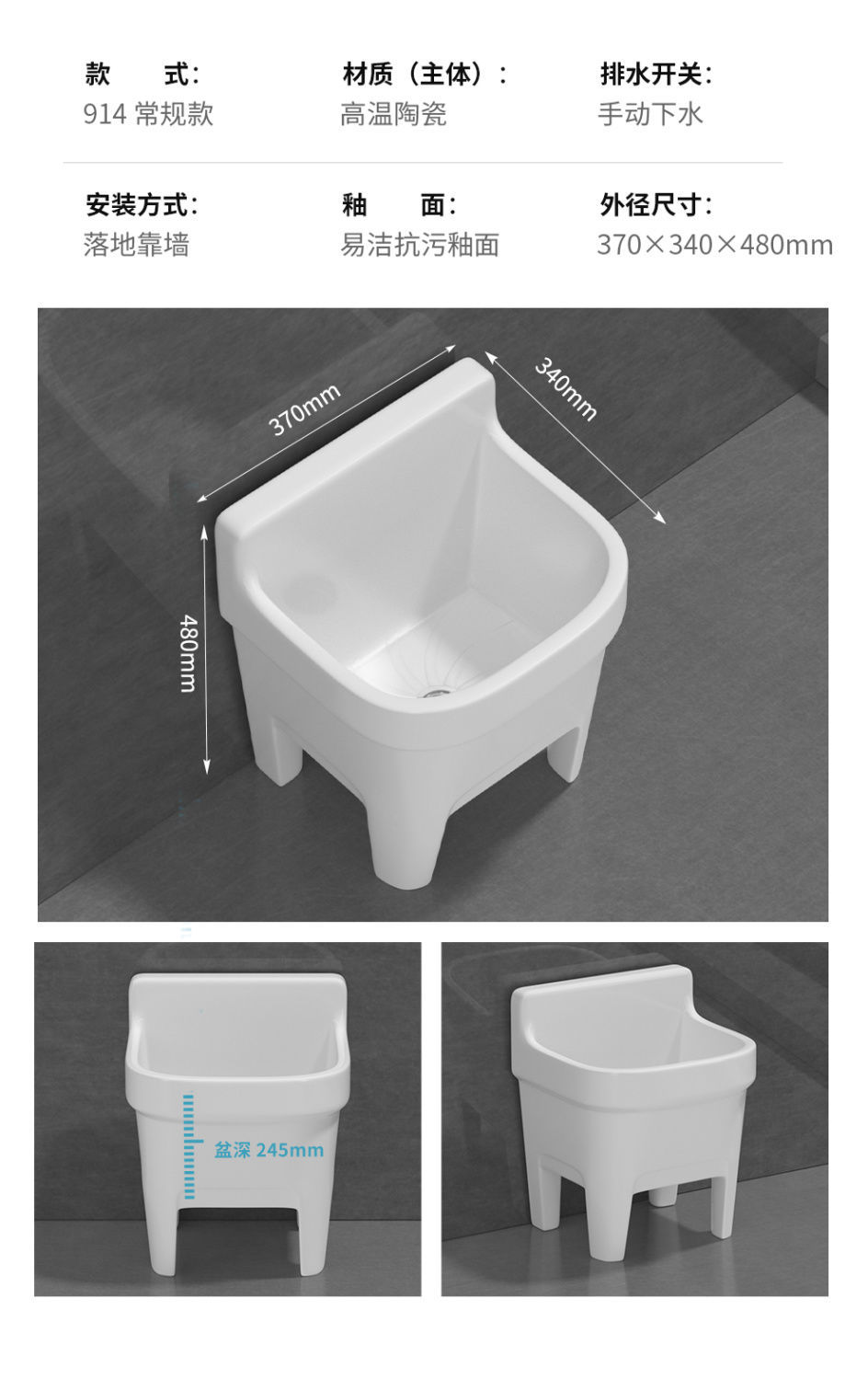 款　　式:
914 常规款

材质（主体）:
高温陶瓷

排水开关:
手动下水

安装方式:
落地靠墙

釉　　面:
易洁抗污釉面

外径尺寸:
370×340×480mm

370mm

340mm

480mm

盆深 245mm