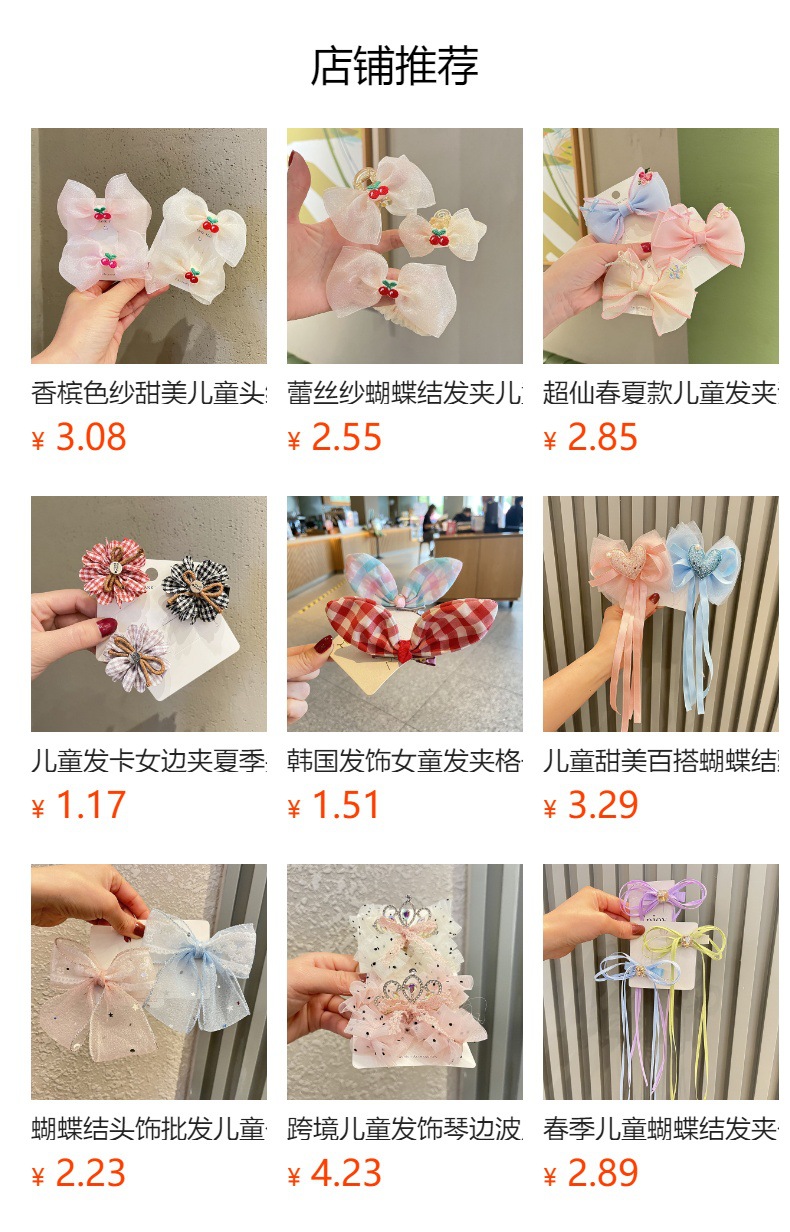 店铺推荐

香槟色纱甜美儿童头
¥ 3.08

蕾丝纱蝴蝶结发夹儿
¥ 2.55

超仙春夏款儿童发夹
¥ 2.85

儿童发卡女边夹夏季
¥ 1.17

韩国发饰女童发夹格
¥ 1.51

儿童甜美百搭蝴蝶结
¥ 3.29

蝴蝶结头饰批发儿童
¥ 2.23

跨境儿童发饰琴边波
¥ 4.23

春季儿童蝴蝶结发夹
¥ 2.89