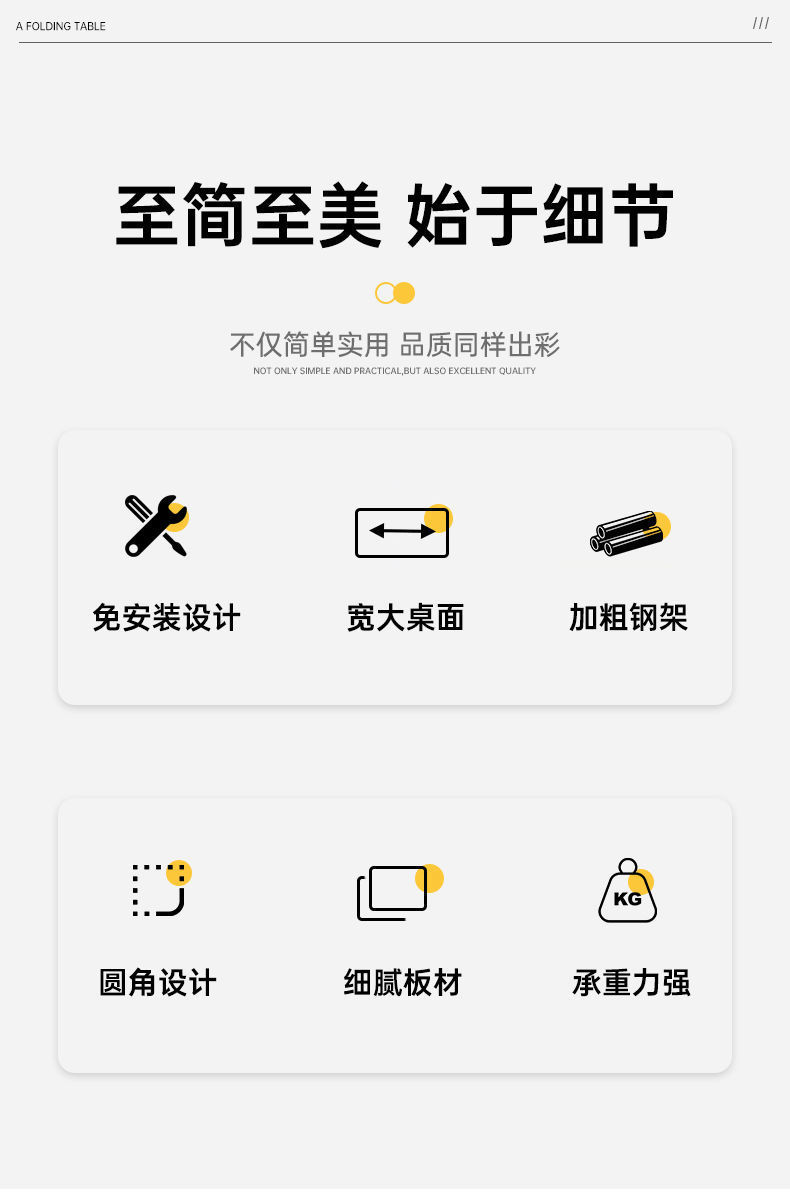 A FOLDING TABLE

///

至简至美 始于细节

不仅简单实用 品质同样出彩

NOT ONLY SIMPLE AND PRACTICAL,BUT ALSO EXCELLENT QUALITY

免安装设计

宽大桌面

加粗钢架

圆角设计

细腻板材

KG

承重力强