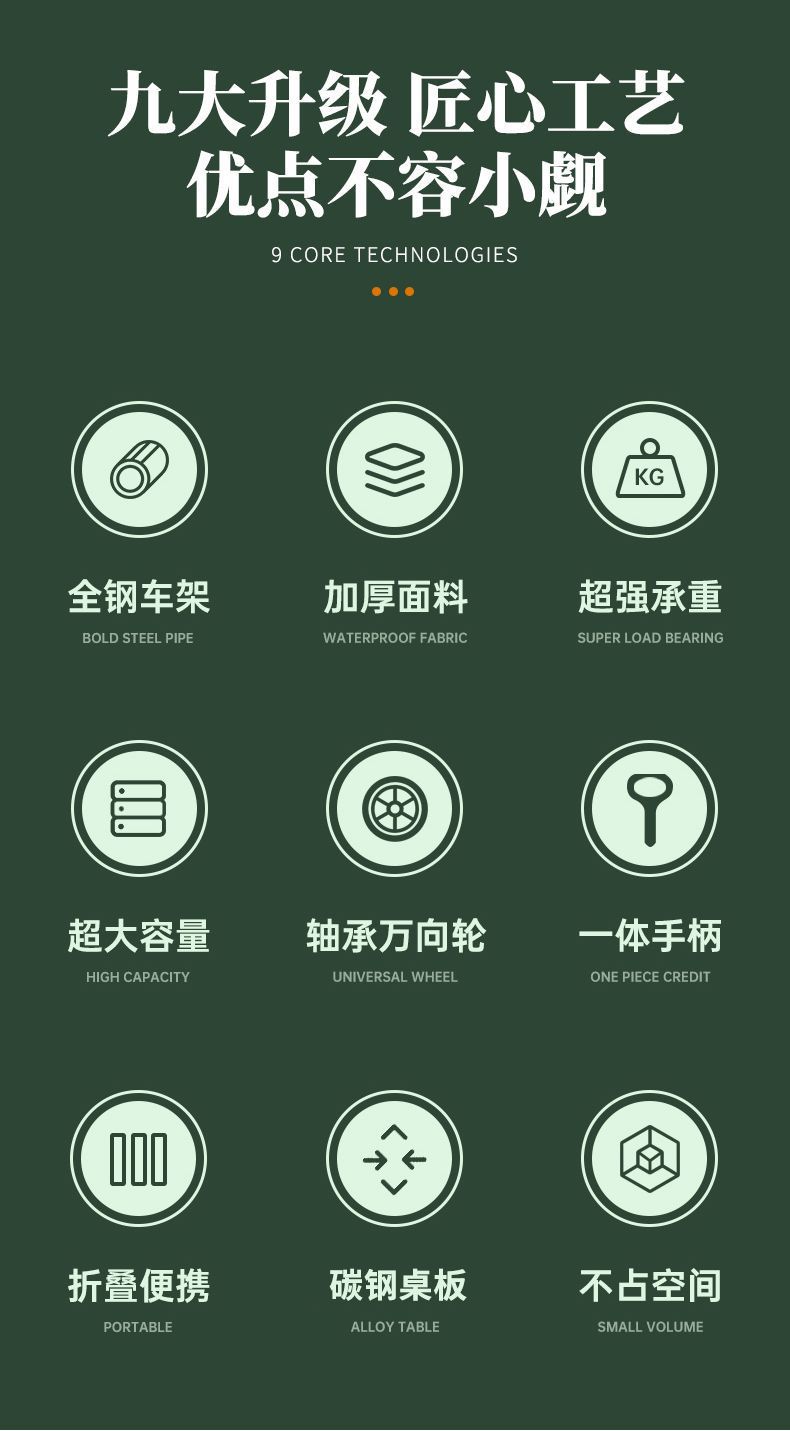 九大升级 匠心工艺
优点不容小觑

9 CORE TECHNOLOGIES

KG

全钢车架
BOLD STEEL PIPE

加厚面料
WATERPROOF FABRIC

超强承重
SUPER LOAD BEARING

超大容量
HIGH CAPACITY

轴承万向轮
UNIVERSAL WHEEL

一体手柄
ONE PIECE CREDIT

折叠便携
PORTABLE

碳钢桌板
ALLOY TABLE

不占空间
SMALL VOLUME