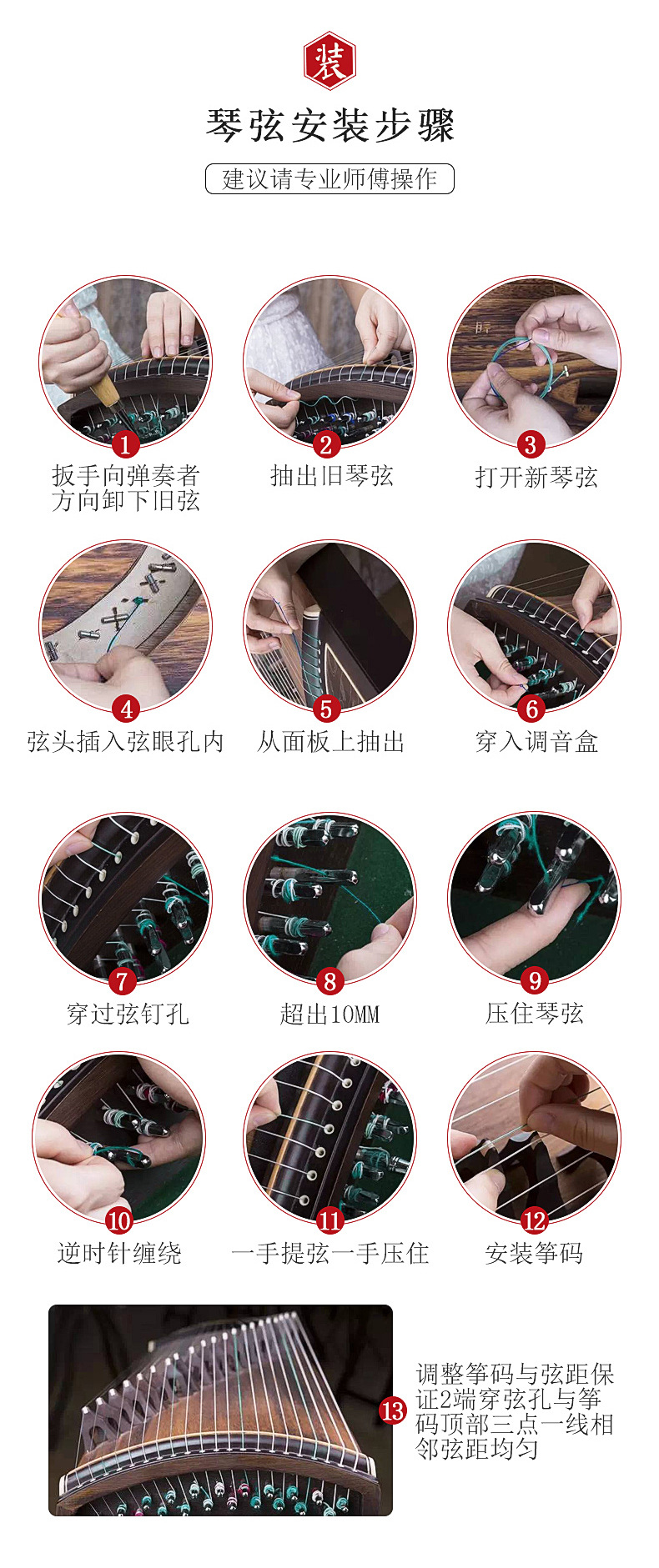 装

琴弦安装步骤

建议请专业师傅操作

1
扳手向弹奏者方向卸下旧弦

2
抽出旧琴弦

3
打开新琴弦

4
弦头插入弦眼孔内

5
从面板上抽出

6
穿入调音盒

7
穿过弦钉孔

8
超出10MM

9
压住琴弦

10
逆时针缠绕

11
一手提弦一手压住

12
安装筝码

13
调整筝码与弦距保证2端穿弦孔与筝码顶部三点一线相邻弦距均匀