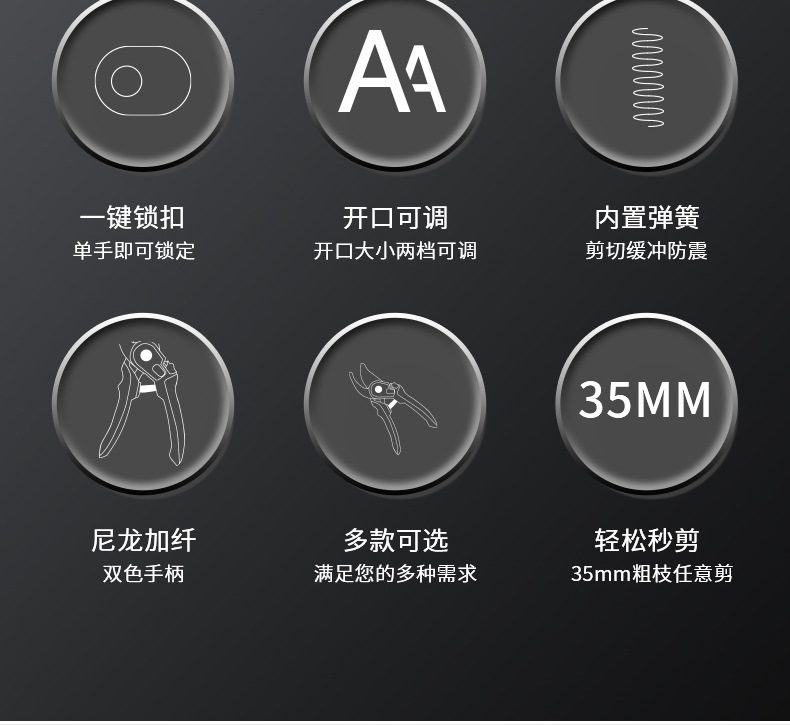 AA

一键锁扣
单手即可锁定

开口可调
开口大小两档可调

内置弹簧
剪切缓冲防震

35MM

尼龙加纤
双色手柄

多款可选
满足您的多种需求

轻松秒剪
35mm粗枝任意剪