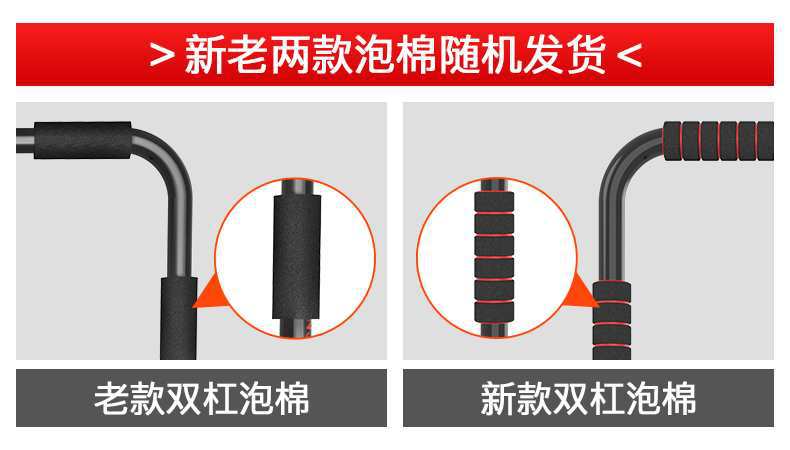 > 新老两款泡棉随机发货 <

老款双杠泡棉

新款双杠泡棉