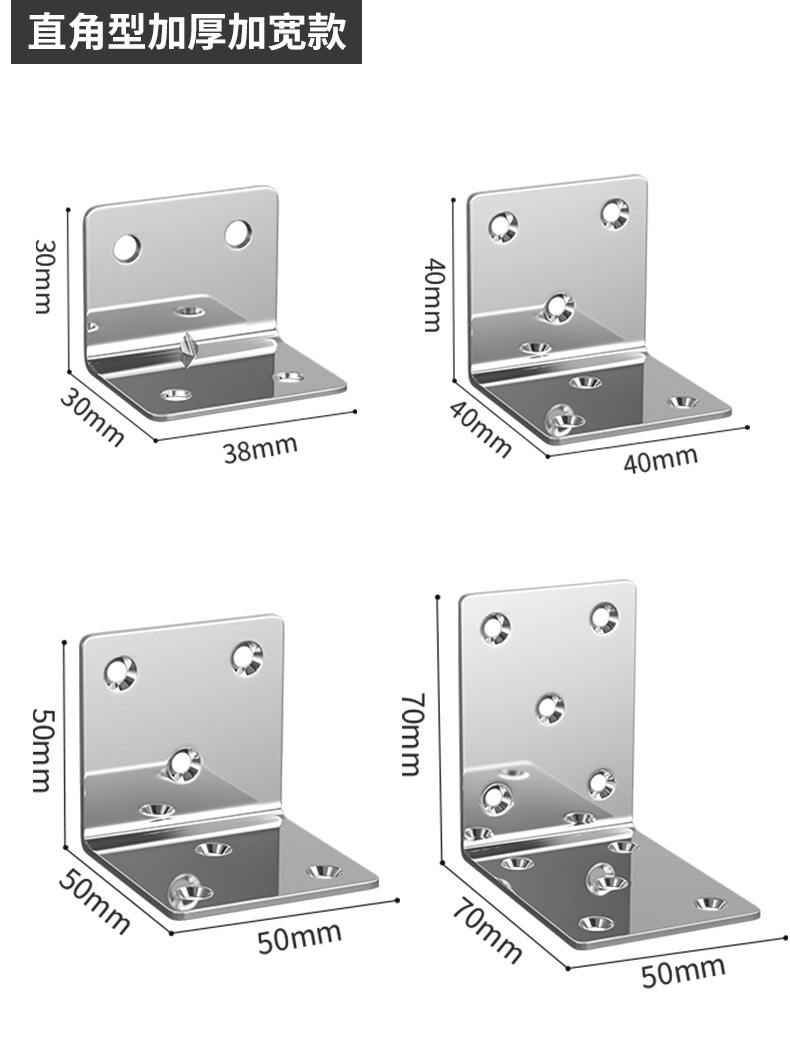 直角型加厚加宽款

30mm
30mm
38mm

40mm
40mm
40mm

50mm
50mm
50mm

70mm
70mm
50mm