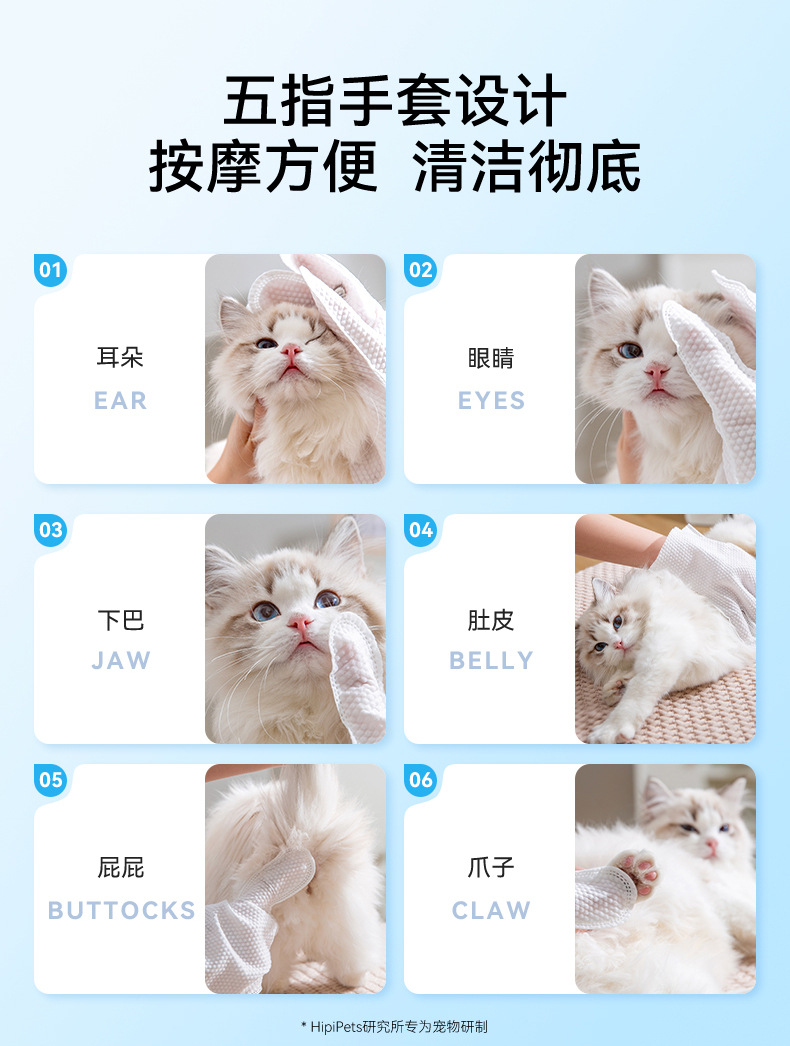 五指手套设计
按摩方便 清洁彻底

01
耳朵
EAR

02
眼睛
EYES

03
下巴
JAW

04
肚皮
BELLY

05
屁屁
BUTTOCKS

06
爪子
CLAW

* HipiPets研究所专为宠物研制