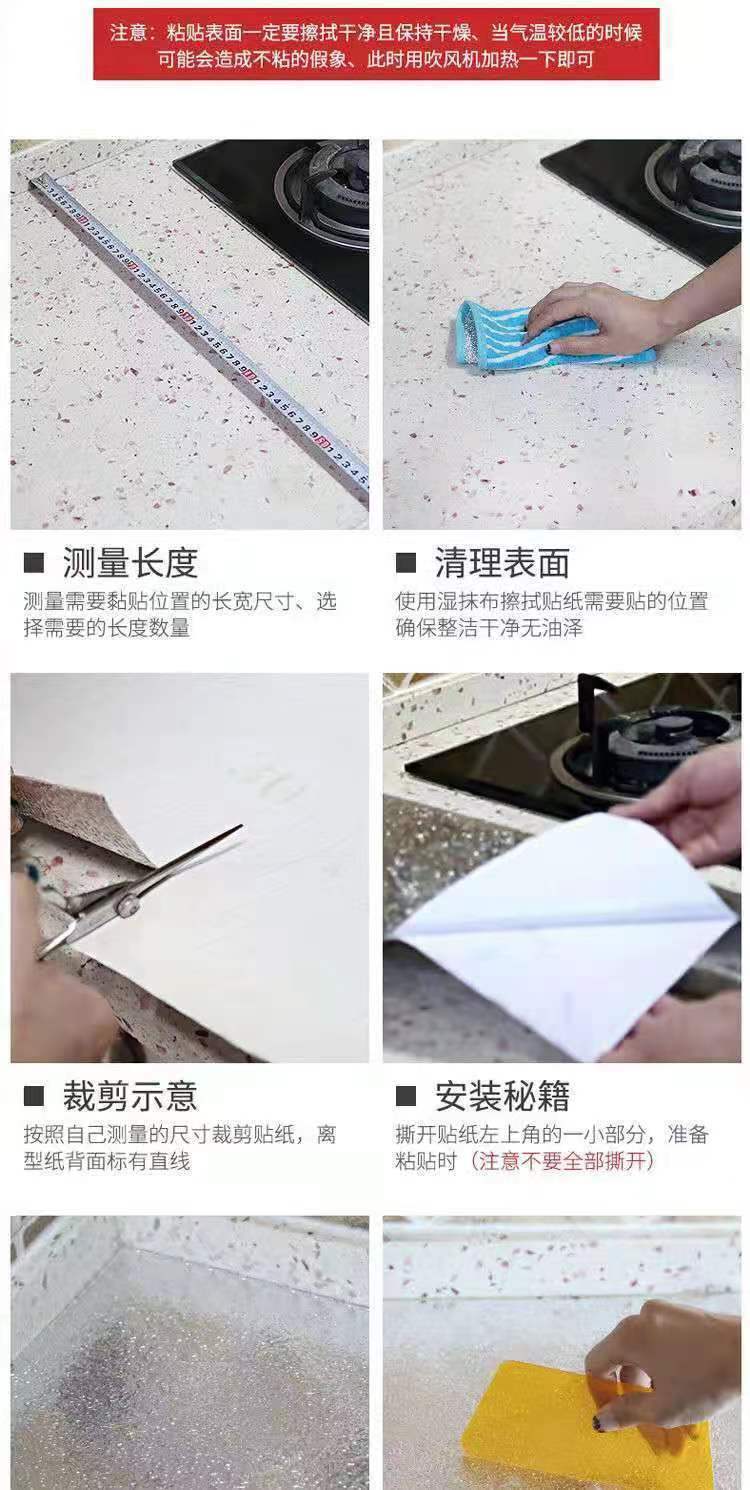 注意：粘贴表面一定要擦拭干净且保持干燥、当气温较低的时候可能会造成不粘的假象、此时用吹风机加热一下即可

■ 测量长度
测量需要黏贴位置的长宽尺寸、选择需要的长度数量

■ 清理表面
使用湿抹布擦拭贴纸需要贴的位置确保整洁干净无油泽

■ 裁剪示意
按照自己测量的尺寸裁剪贴纸，离型纸背面标有直线

■ 安装秘籍
撕开贴纸左上角的一小部分，准备粘贴时（注意不要全部撕开）