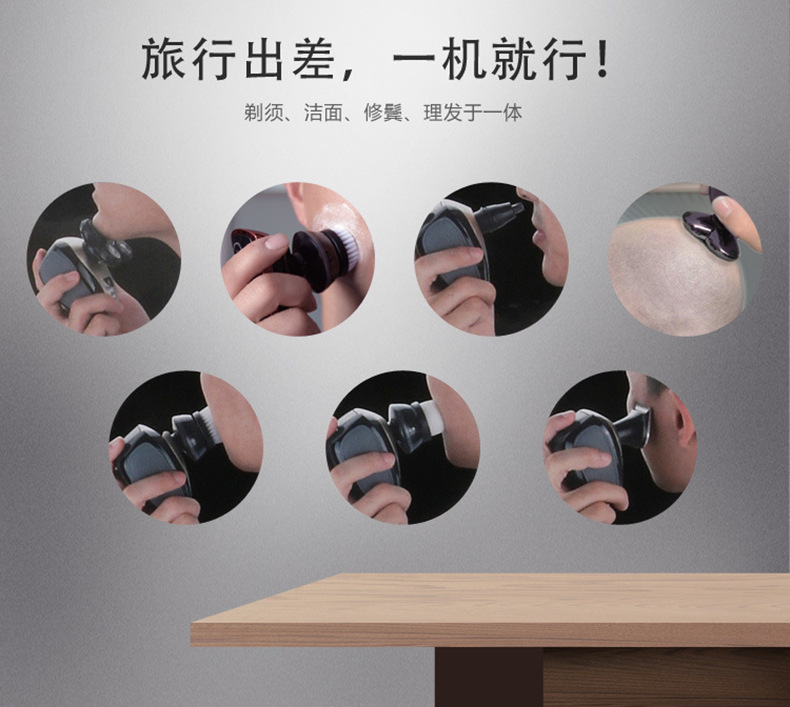 旅行出差，一机就行！

剃须、洁面、修鬓、理发于一体