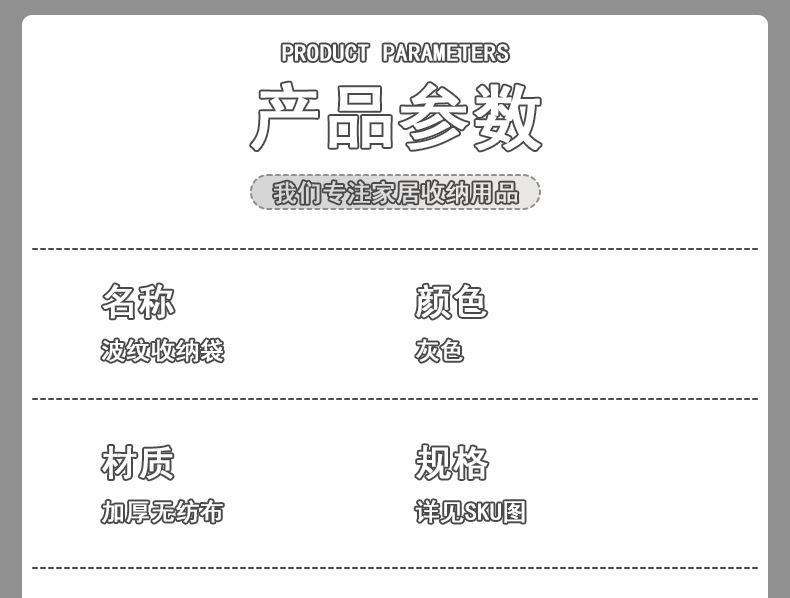 PRODUCT PARAMETERS

产品参数

我们专注家居收纳用品

名称
波纹收纳袋

颜色
灰色

材质
加厚无纺布

规格
详见SKU图