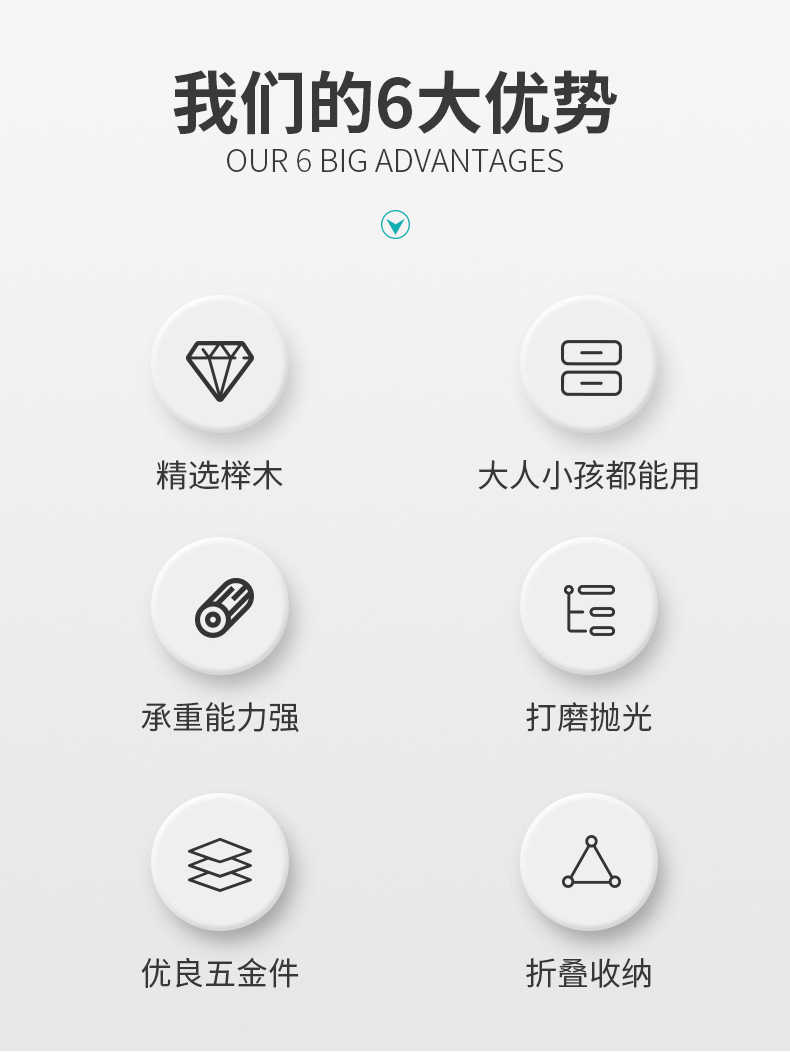 我们的6大优势
OUR 6 BIG ADVANTAGES

精选榉木

大人小孩都能用

承重能力强

打磨抛光

优良五金件

折叠收纳