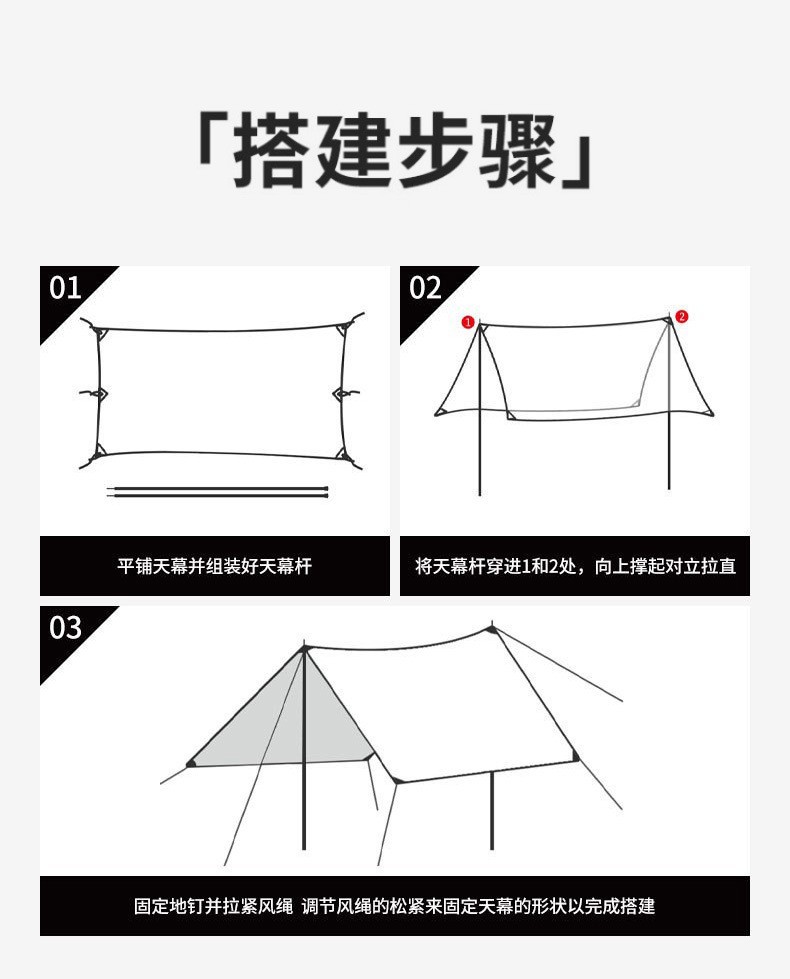 「搭建步骤」

01

平铺天幕并组装好天幕杆

02

1

2

将天幕杆穿进1和2处，向上撑起对立拉直

03

固定地钉并拉紧风绳 调节风绳的松紧来固定天幕的形状以完成搭建