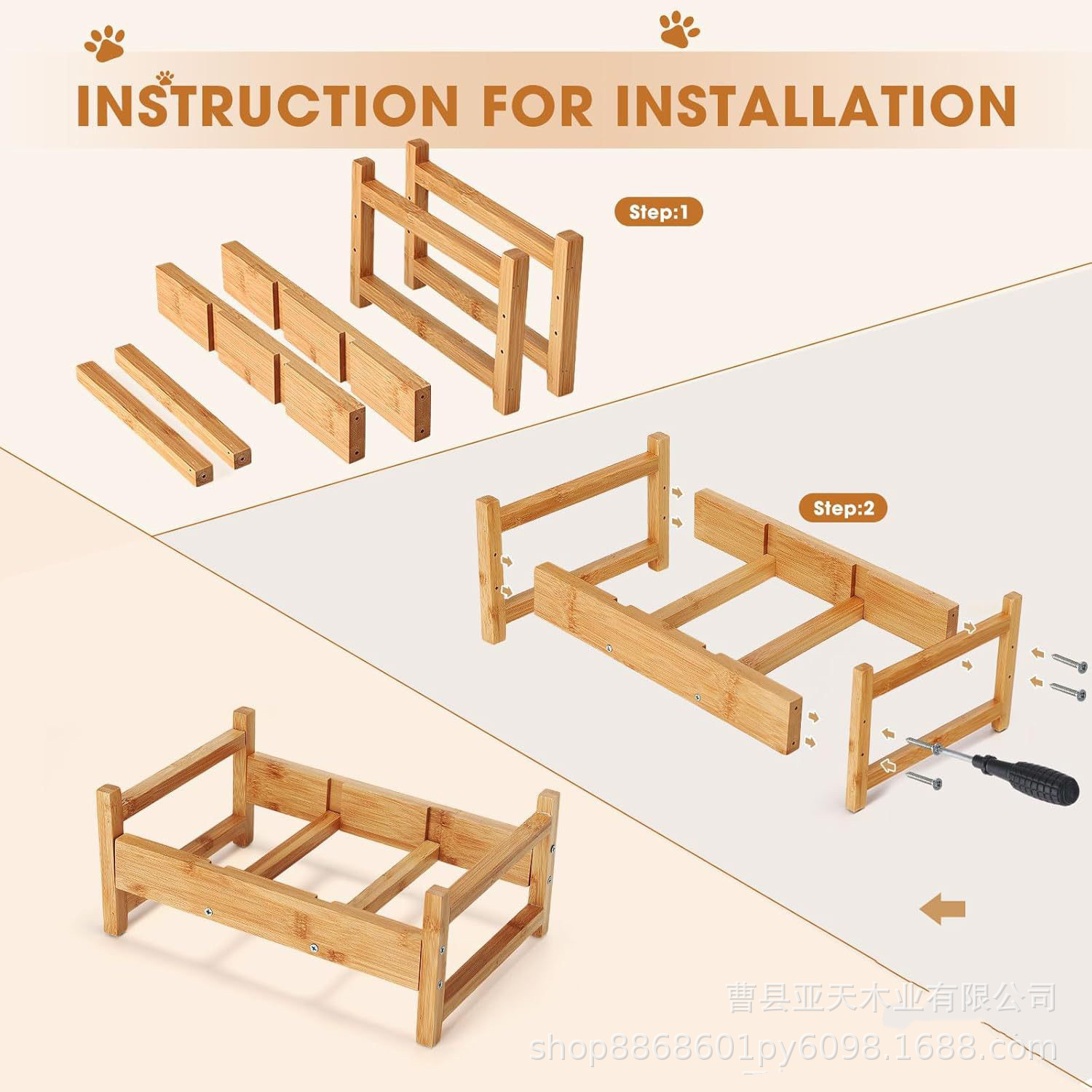 INSTRUCTION FOR INSTALLATION

Step:1

Step:2

曹县亚天木业有限公司
shop8868601py6098.1688.com