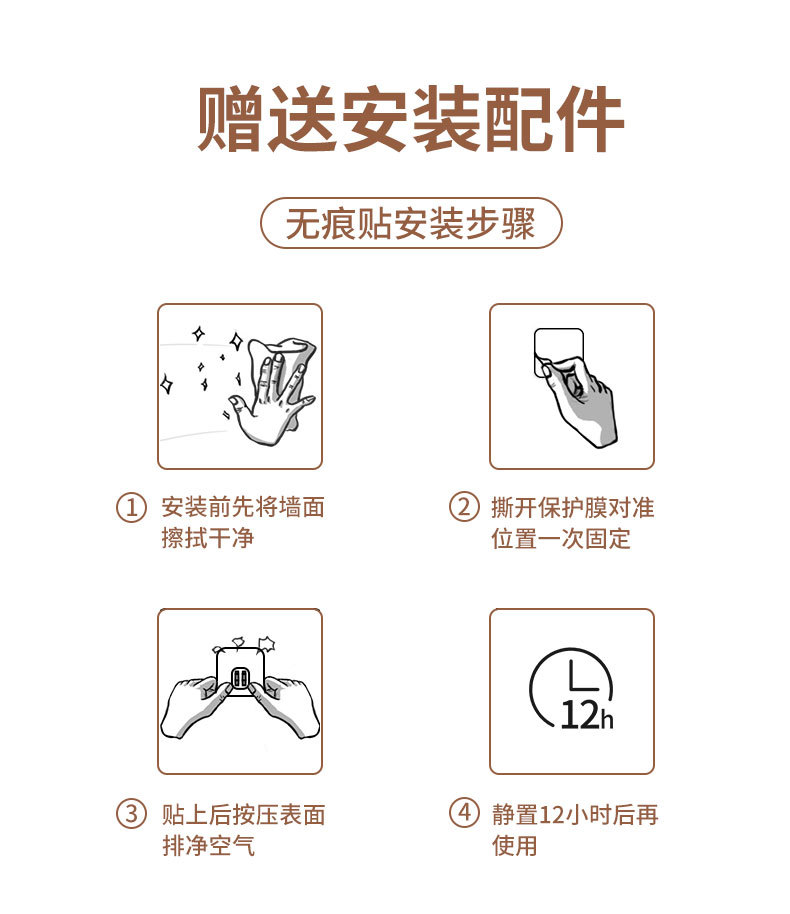 赠送安装配件

无痕贴安装步骤

① 安装前先将墙面擦拭干净

② 撕开保护膜对准位置一次固定

③ 贴上后按压表面排净空气

12h

④ 静置12小时后再使用