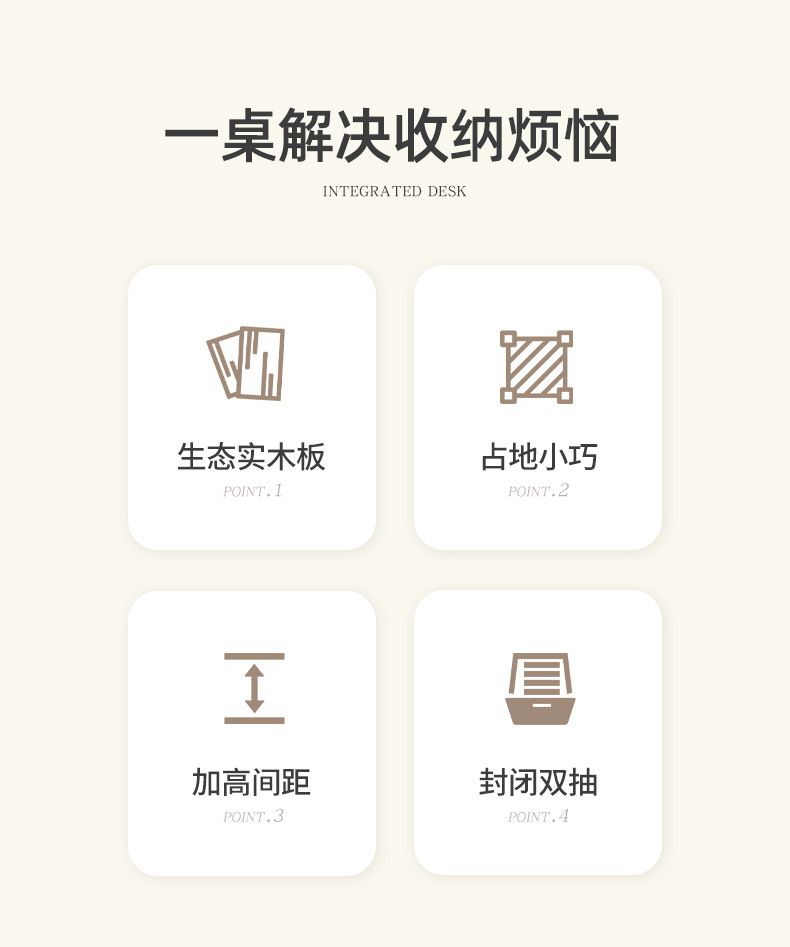 一桌解决收纳烦恼

INTEGRATED DESK

生态实木板
POINT.1

占地小巧
POINT.2

加高间距
POINT.3

封闭双抽
POINT.4