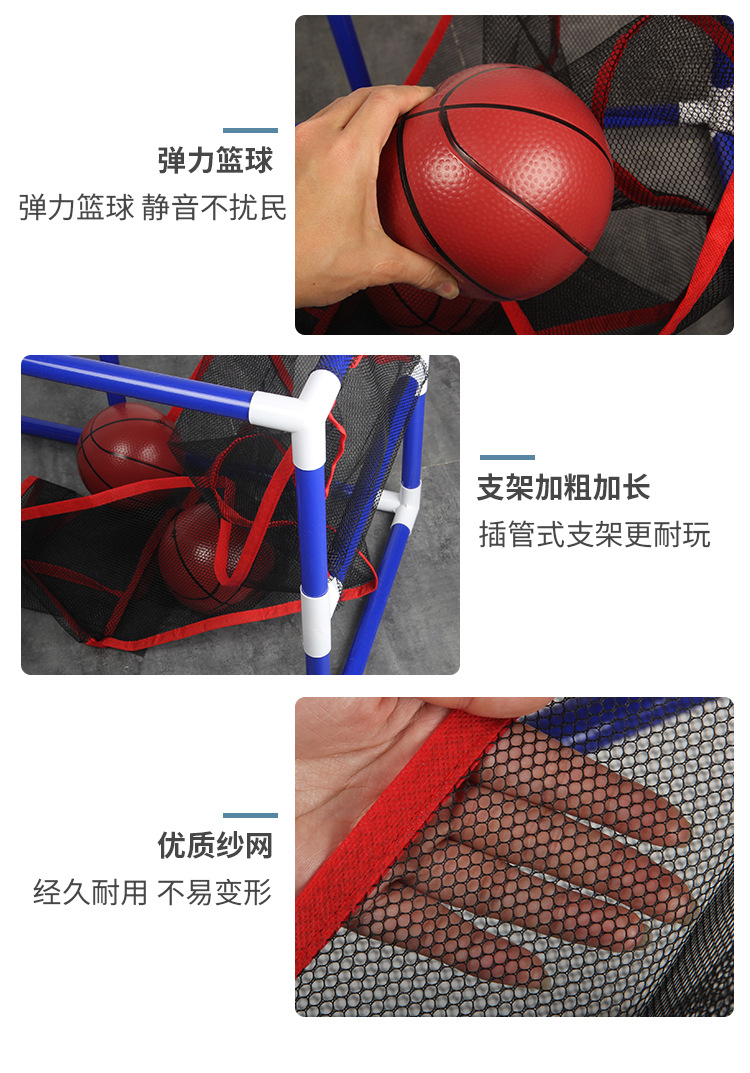 弹力篮球
弹力篮球 静音不扰民

支架加粗加长
插管式支架更耐玩

优质纱网
经久耐用 不易变形