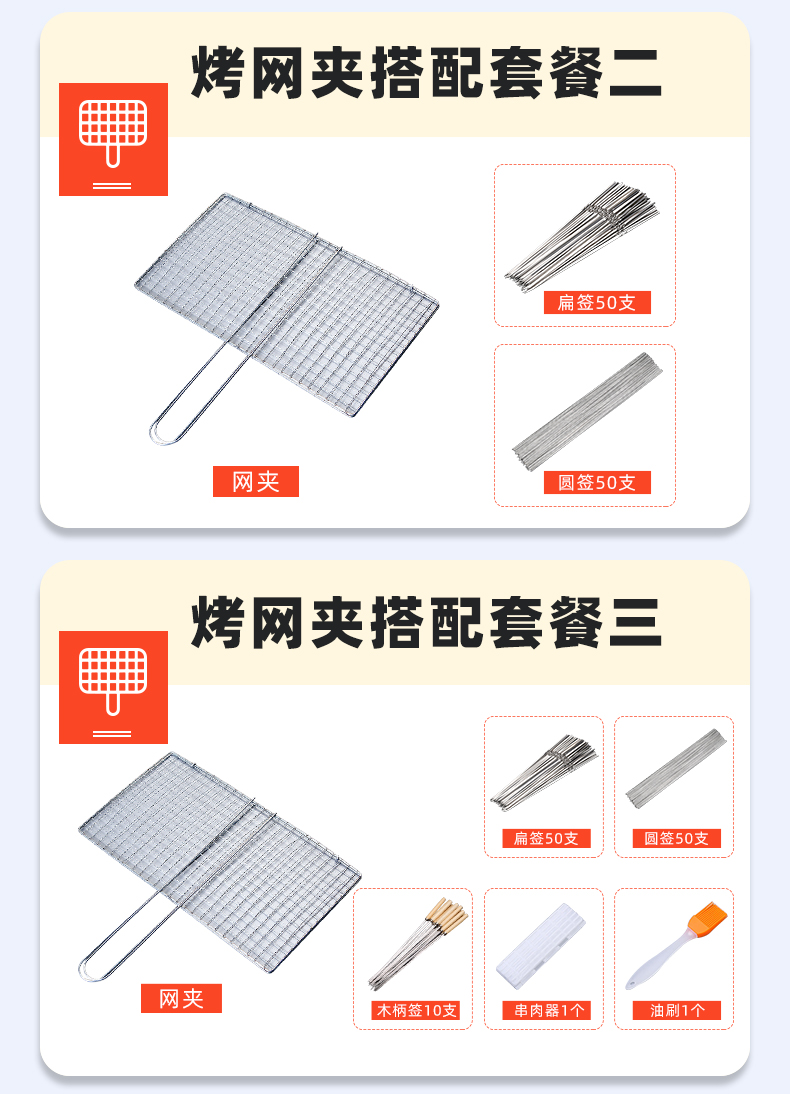 烤网夹搭配套餐二

网夹

扁签50支

圆签50支

烤网夹搭配套餐三

网夹

扁签50支

圆签50支

木柄签10支

串肉器1个

油刷1个