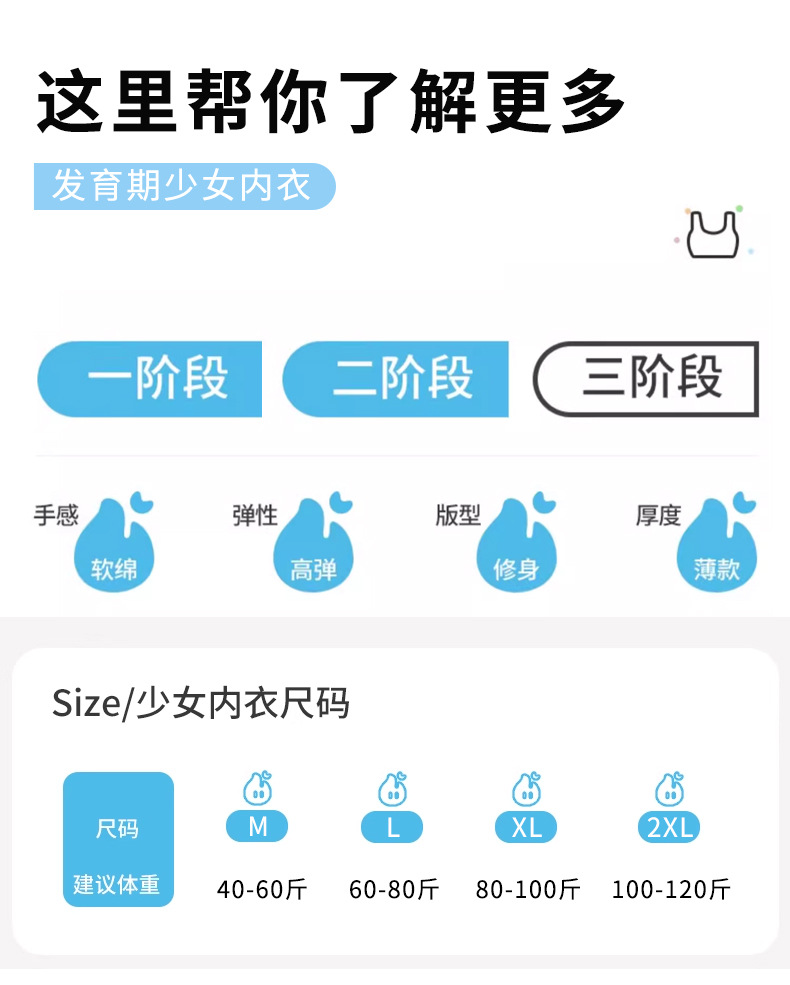 这里帮你了解更多

发育期少女内衣

一阶段 二阶段 三阶段

手感 软绵 弹性 高弹 版型 修身 厚度 薄款

Size/少女内衣尺码

| 尺码 | M | L | XL | 2XL |
|---|---|---|---|---|
| 建议体重 | 40-60斤 | 60-80斤 | 80-100斤 | 100-120斤 |