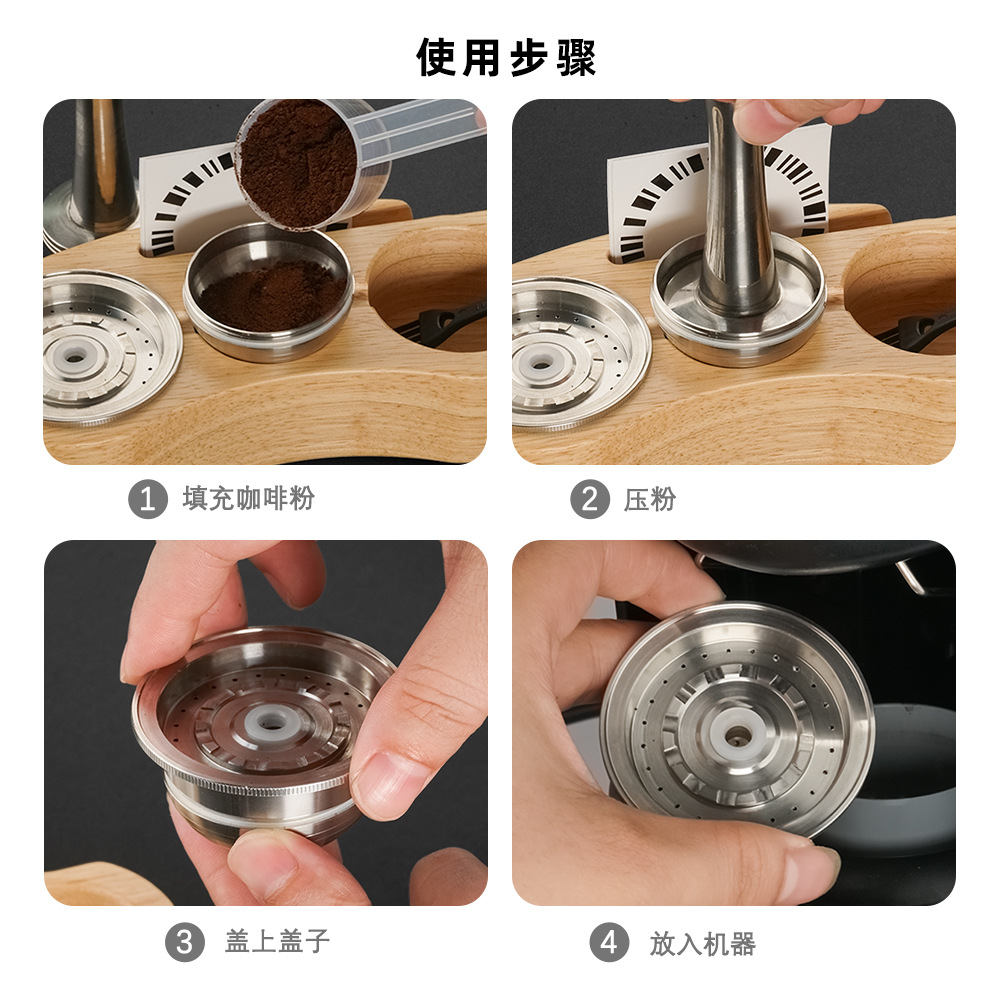 使用步骤

1 填充咖啡粉

2 压粉

3 盖上盖子

4 放入机器