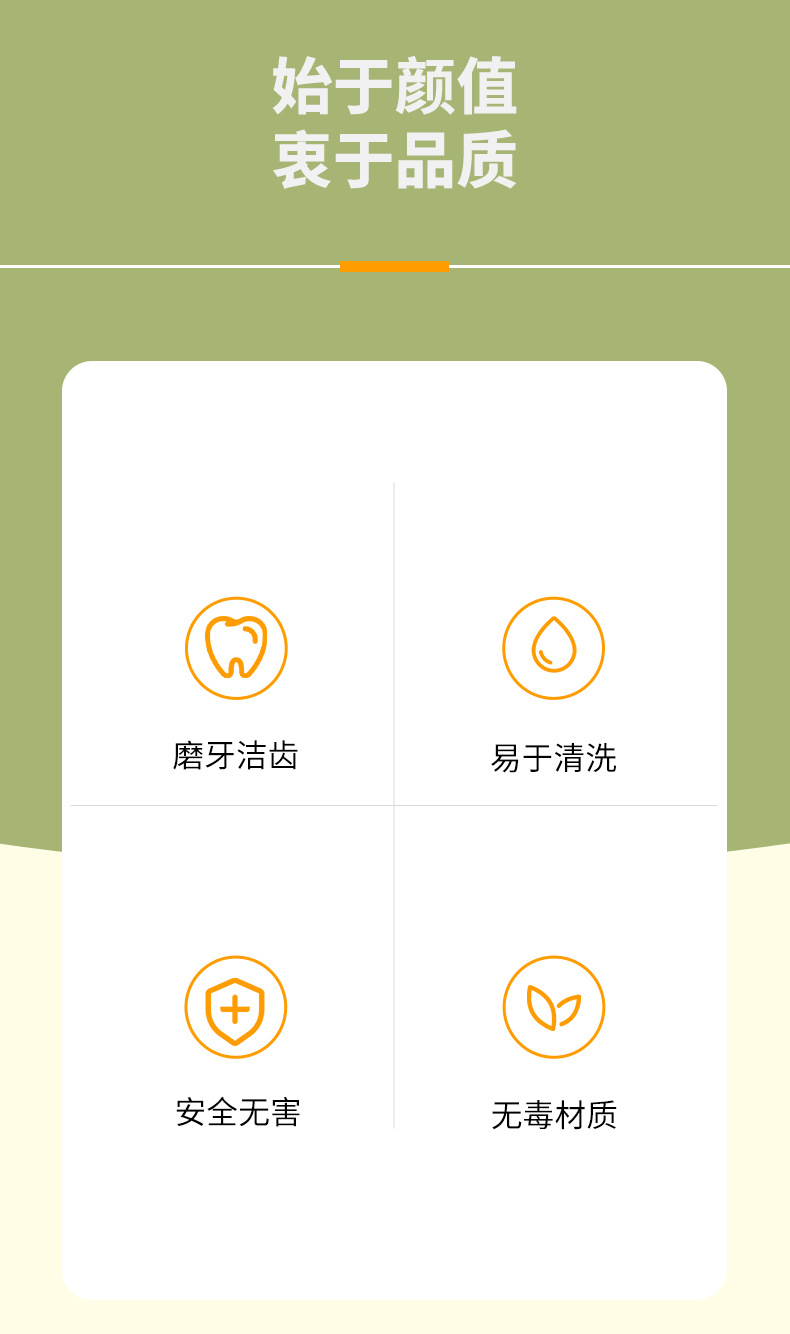 始于颜值
衷于品质

磨牙洁齿

易于清洗

安全无害

无毒材质